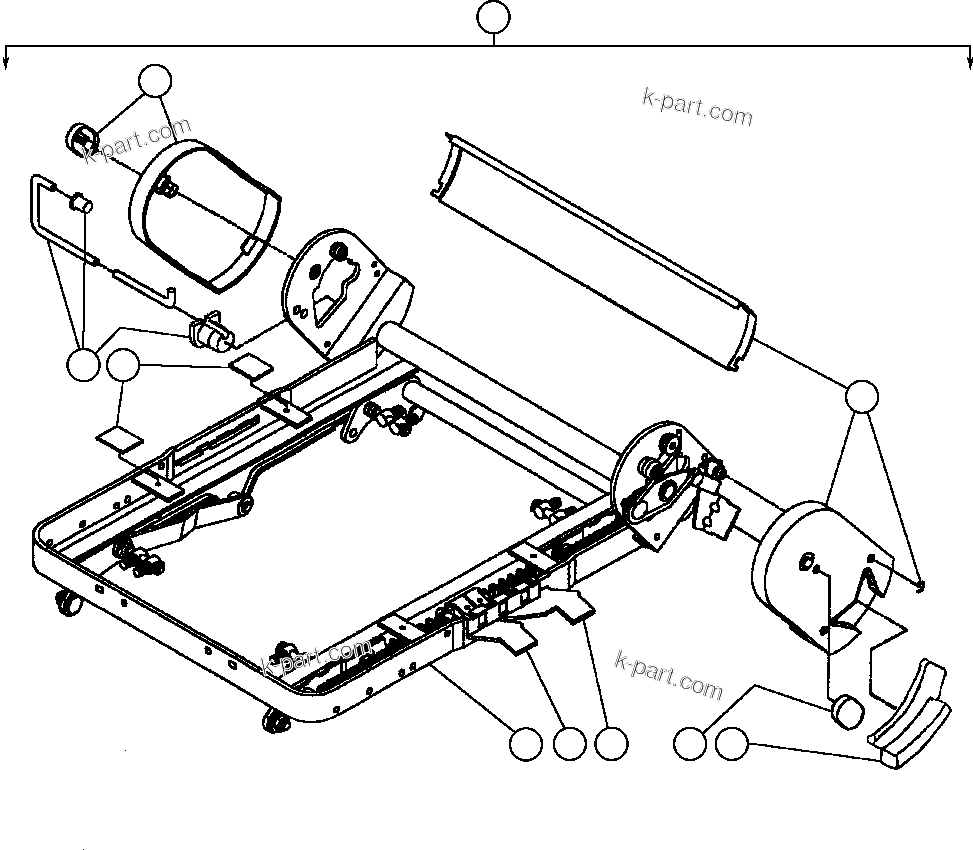 k-part.com

k-part.com

k-part.com

k-part.com