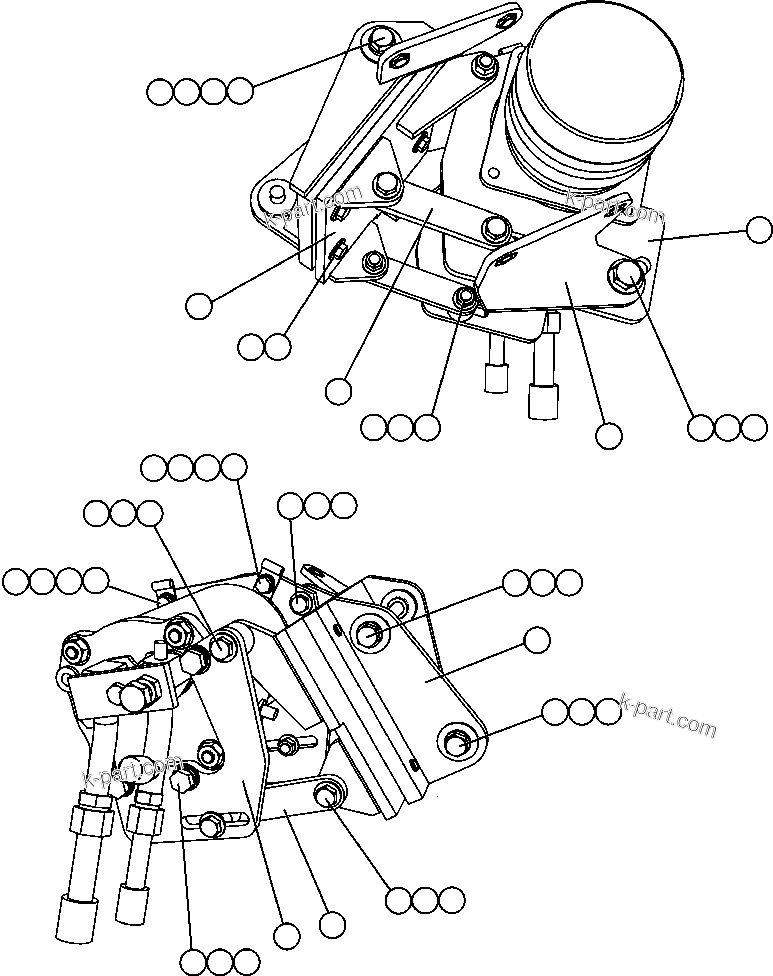 k-part.com

k-part.com

k-part.com

k-part.com