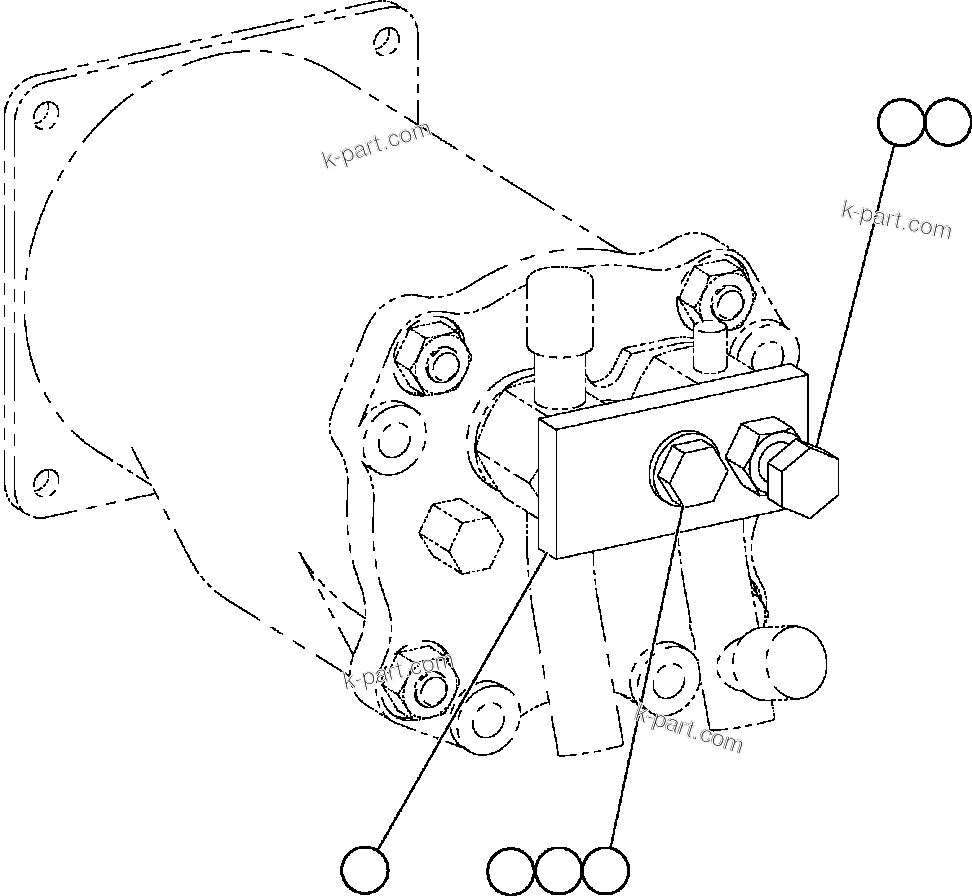 k-part.com

k-part.com

k-part.com

k-part.com