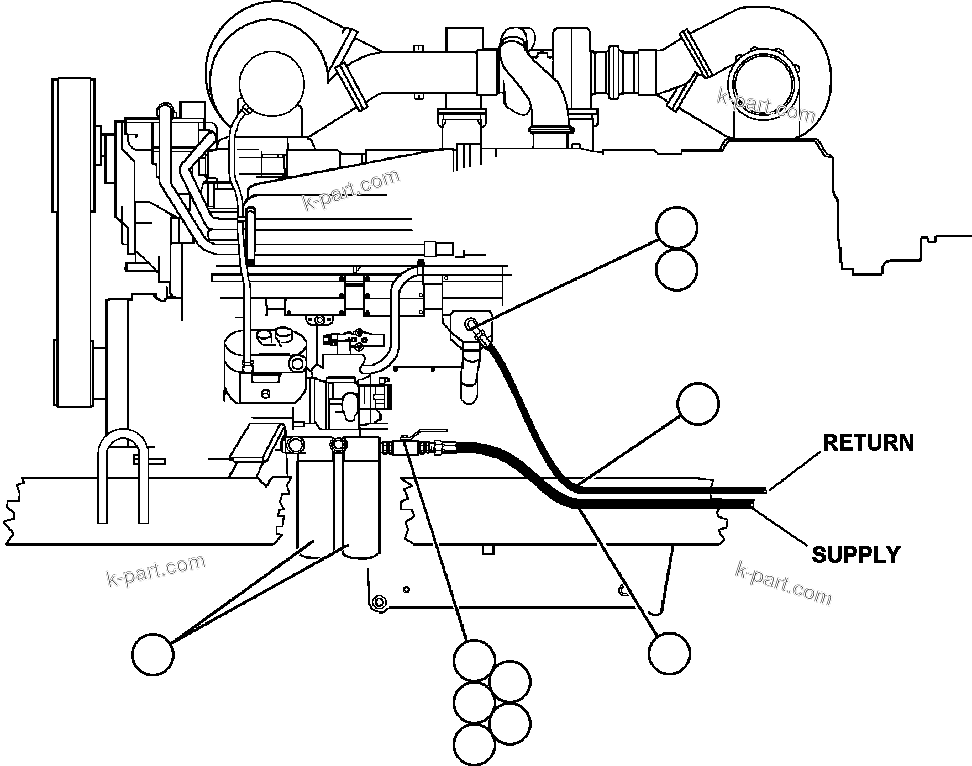 k-part.com

k-part.com

RETURN

SUPPLY

k-part.com

k-part.com