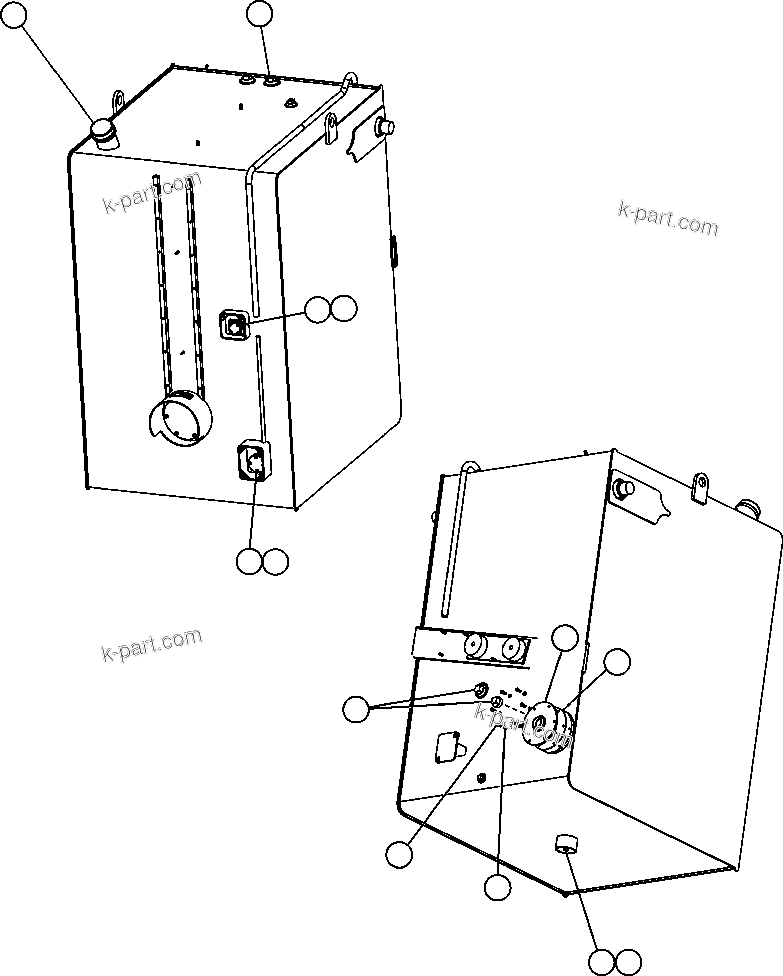 k-part.com

k-part.com

k-part.com

k-part.com