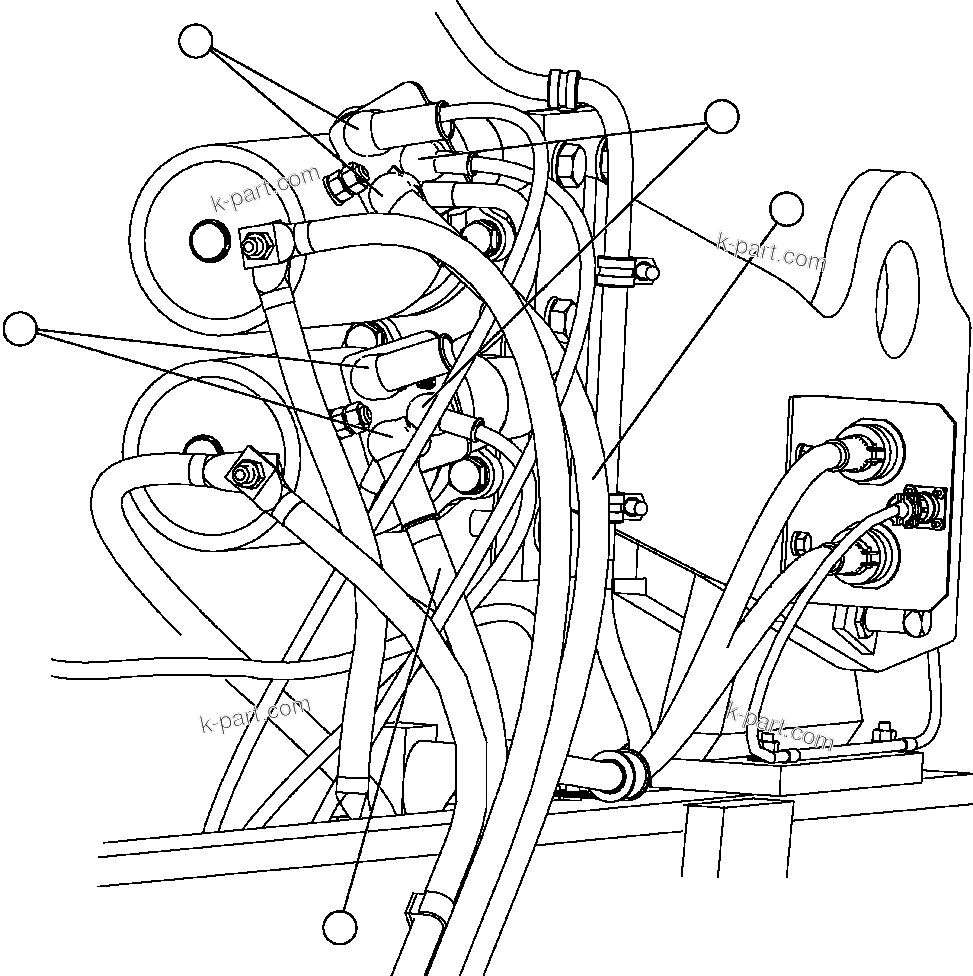 k-part.com
k-part.com
k-part.com
k-part.com