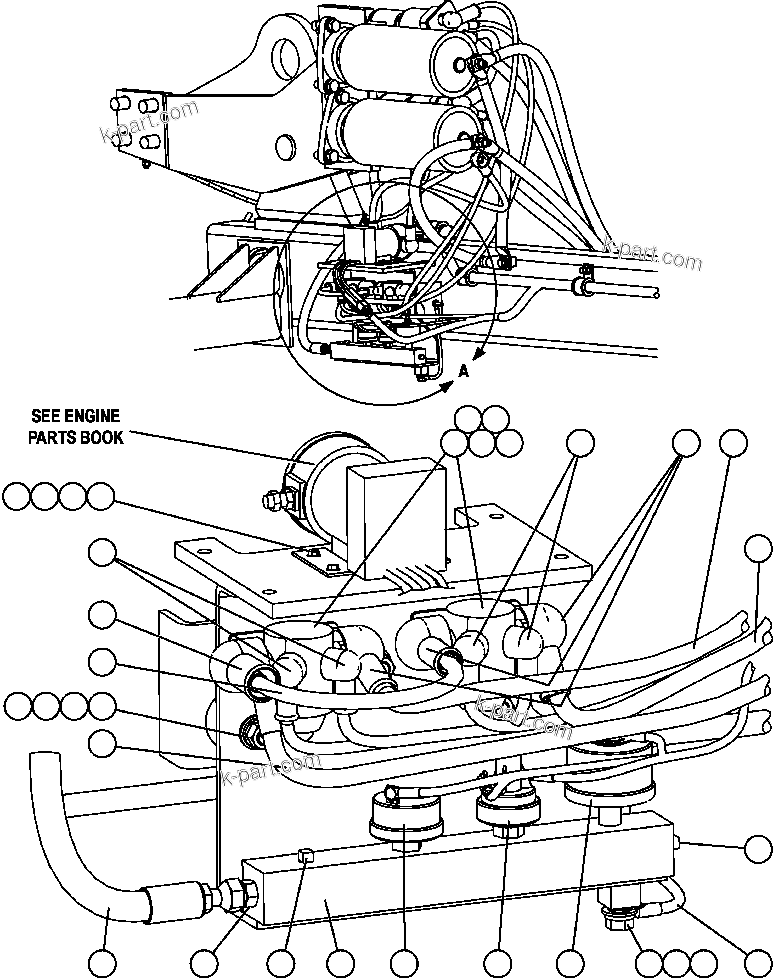 k-part.com

k-part.com

A

SEE ENGINE PARTS BOOK

k-part.com

k-part.com