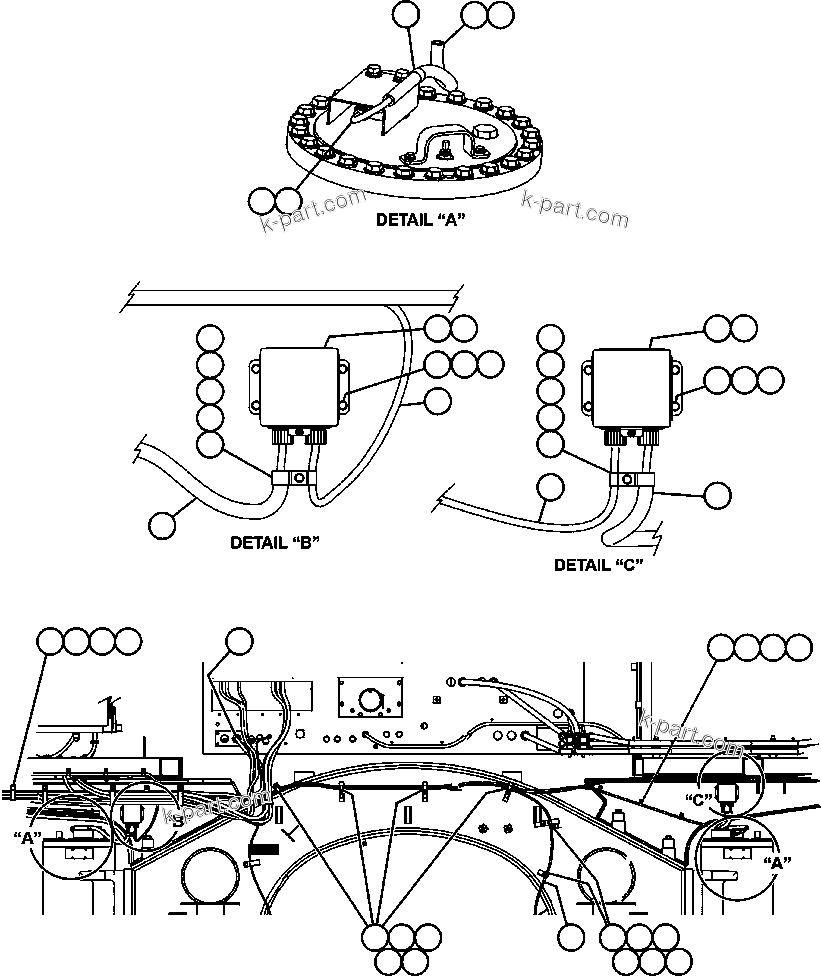 k-part.com
DETAIL "A"
k-part.com

DETAIL "B"

DETAIL "C"

k-part.com
k-part.com
"A"
"C"
"A"