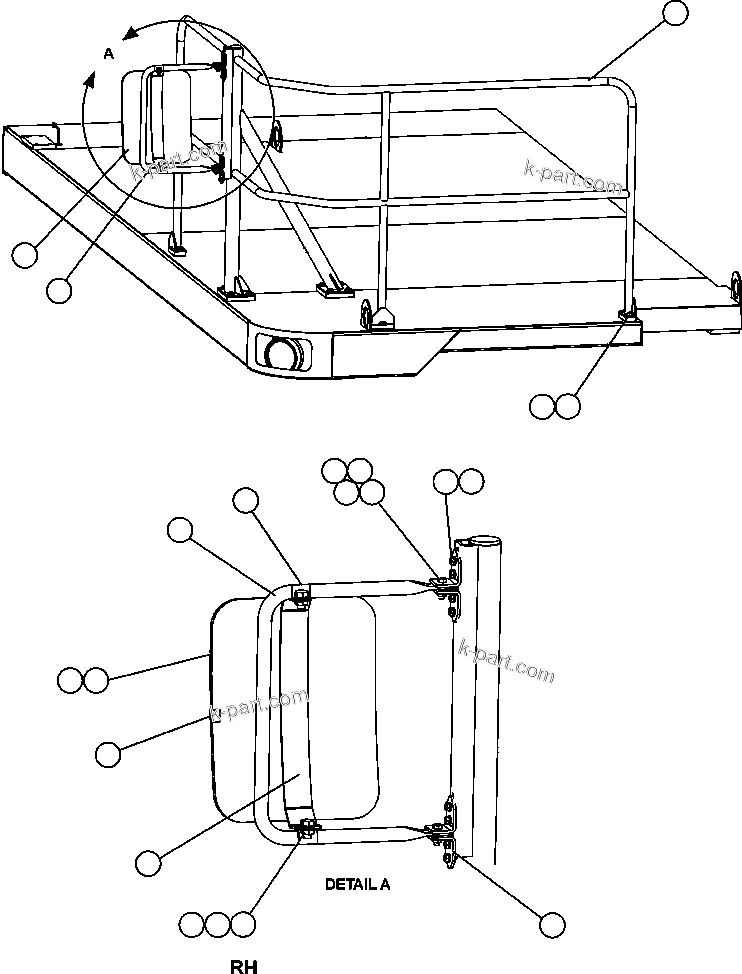 A

k-part.com

k-part.com

k-part.com

k-part.com

DETAIL A

RH