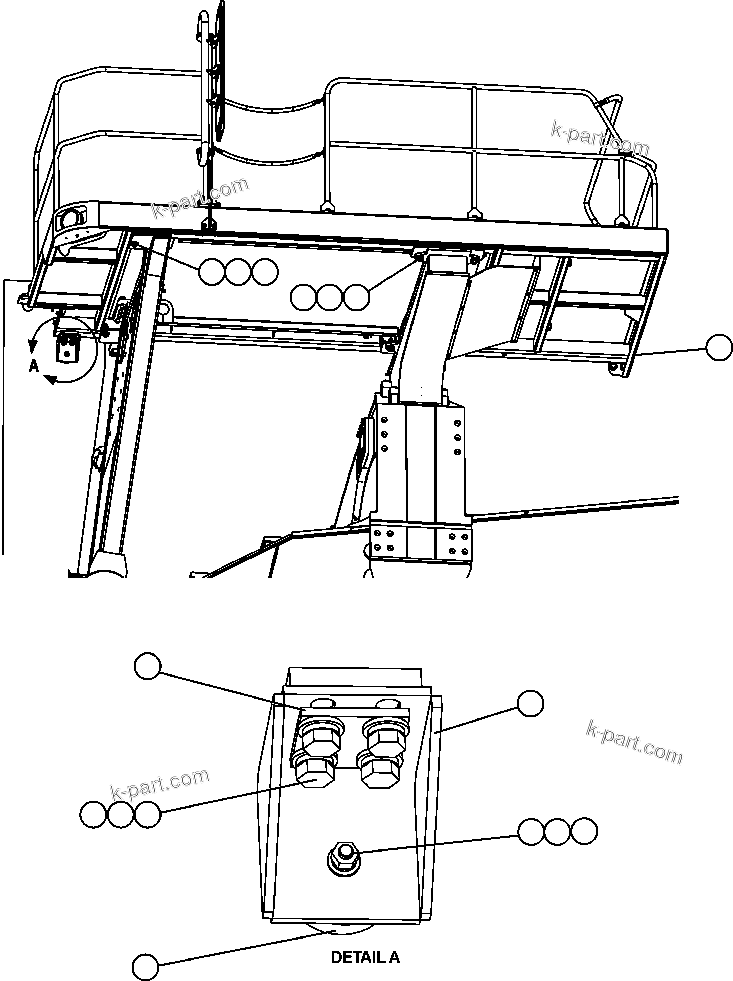 k-part.com
k-part.com
A
k-part.com
k-part.com
DETAIL A