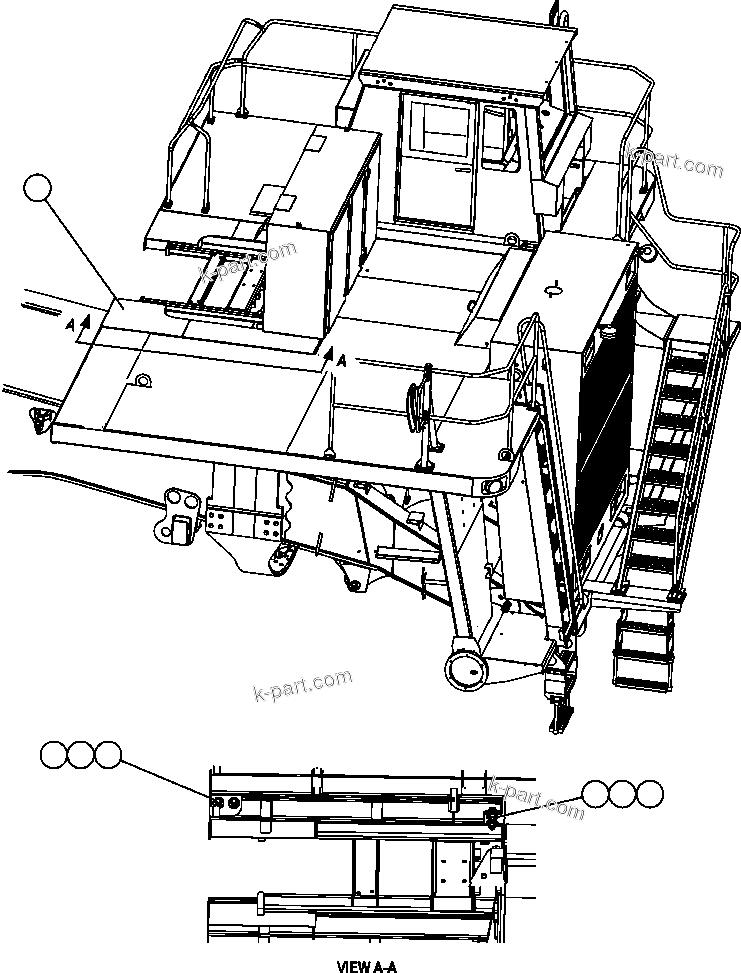 k-part.com
k-part.com
A
A
k-part.com
k-part.com
VIEW A-A