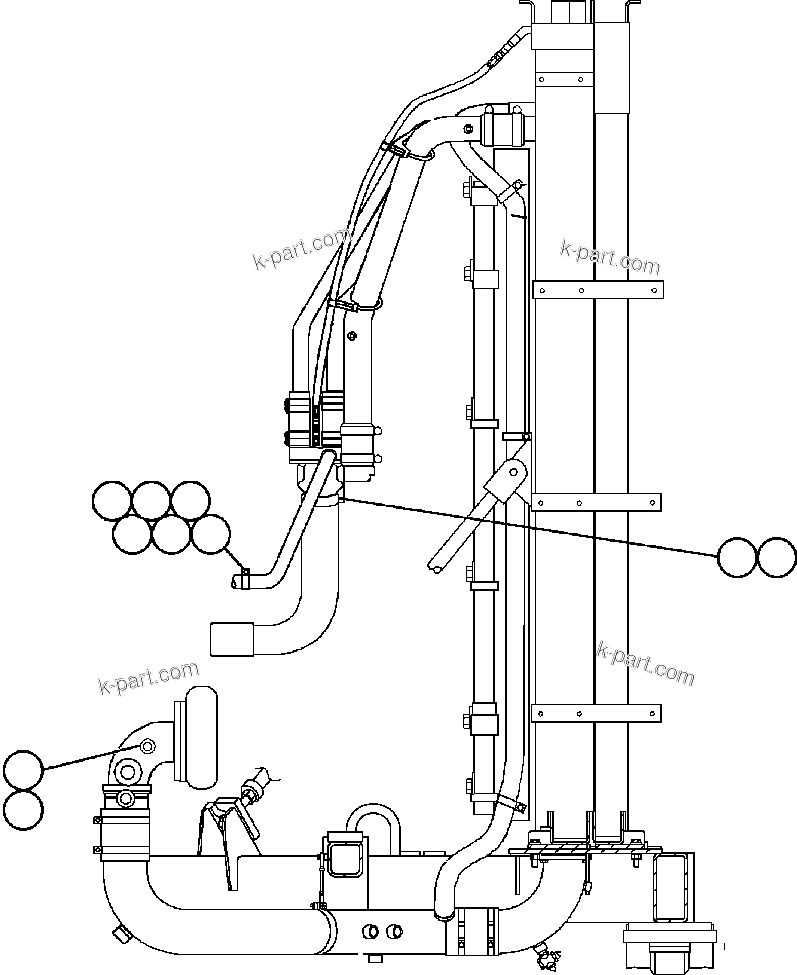 k-part.com
k-part.com
k-part.com
k-part.com