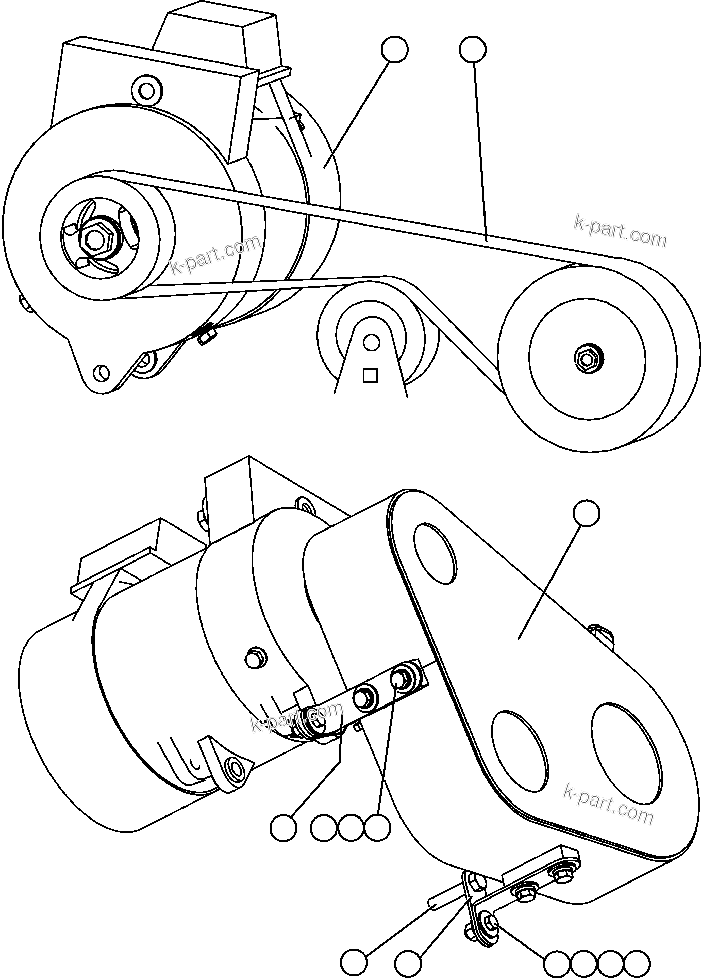 k-part.com
k-part.com
k-part.com
k-part.com