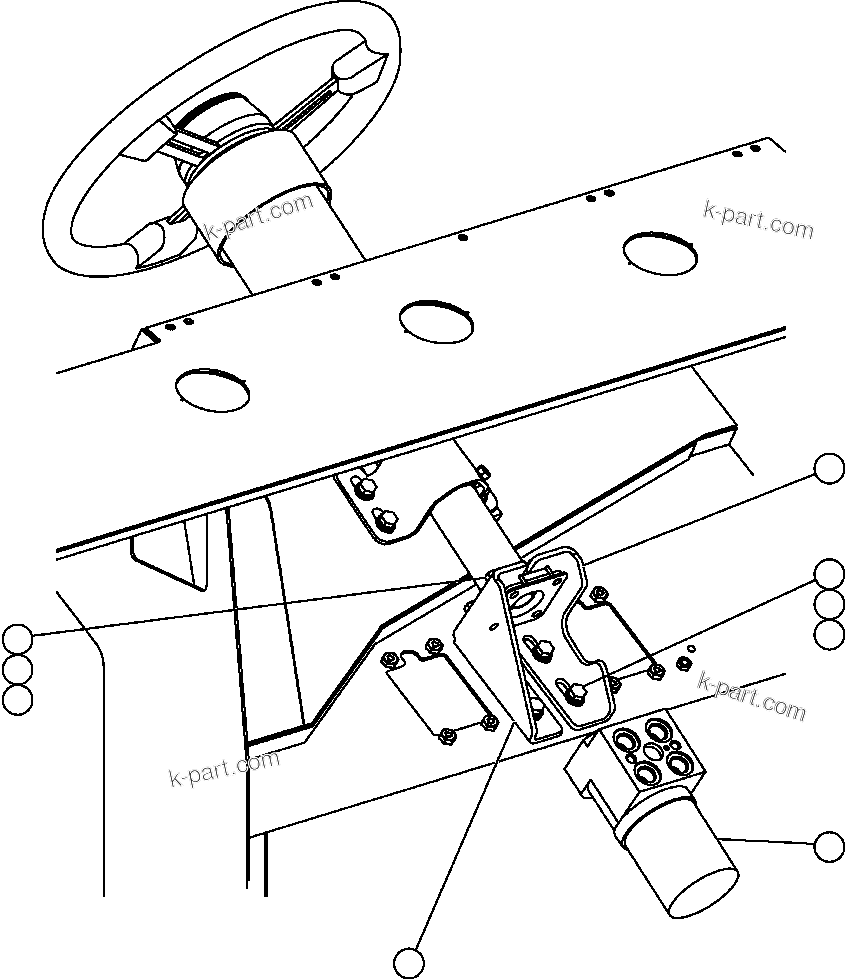 k-part.com
k-part.com
k-part.com
k-part.com