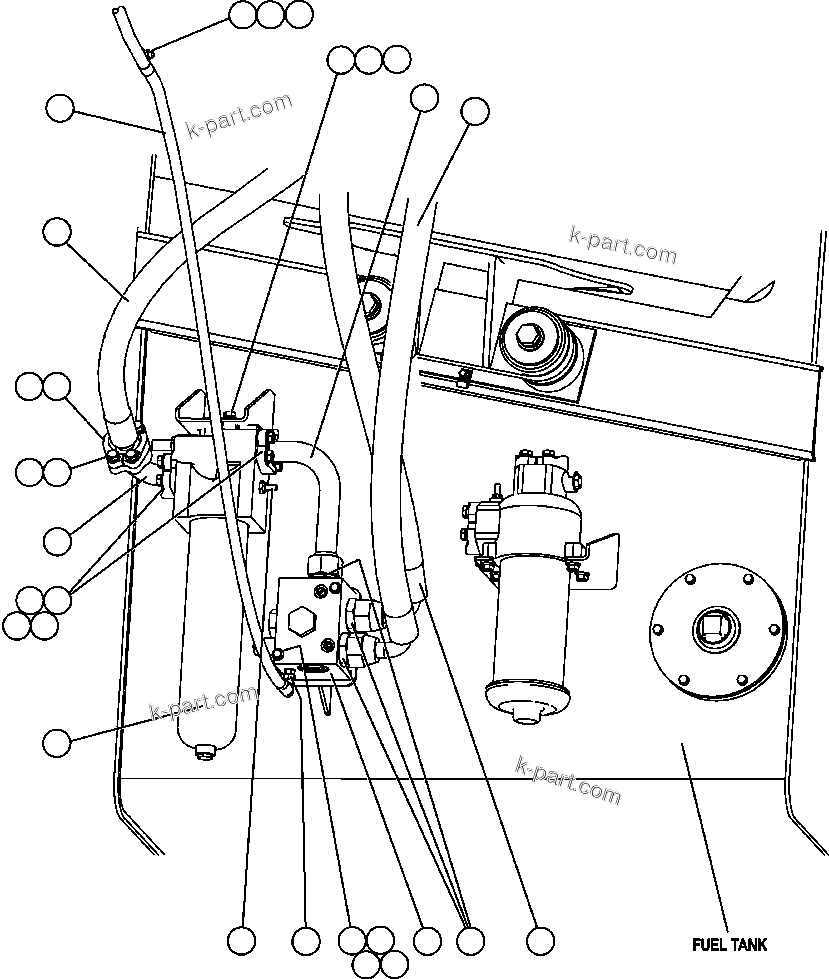 k-part.com

k-part.com

k-part.com

k-part.com

FUEL TANK