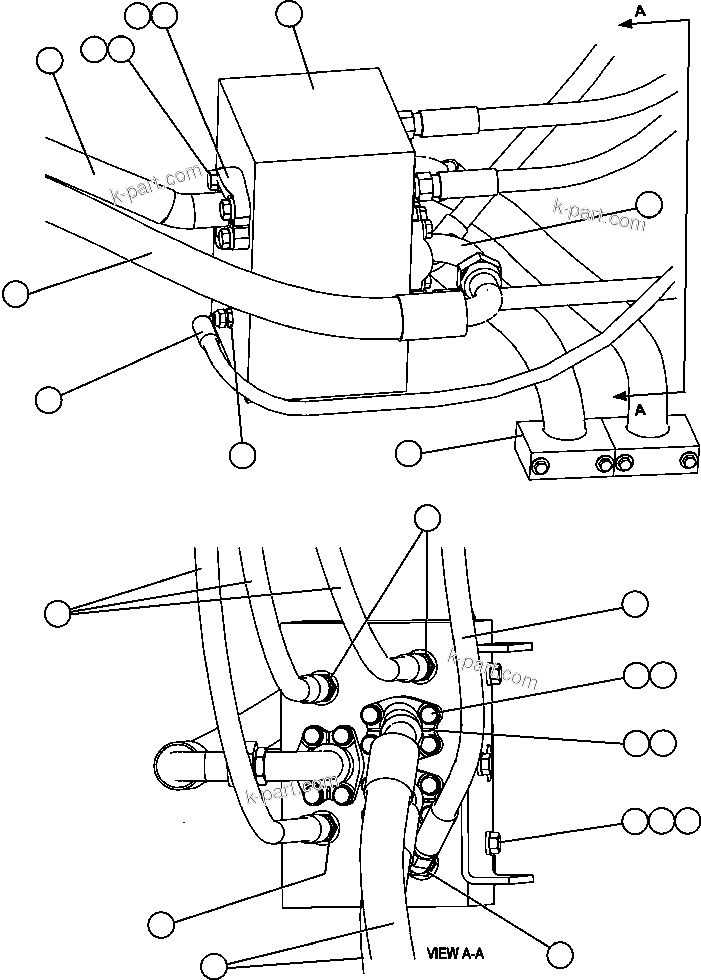 A
k-part.com
k-part.com
A
k-part.com
k-part.com
VIEW A-A