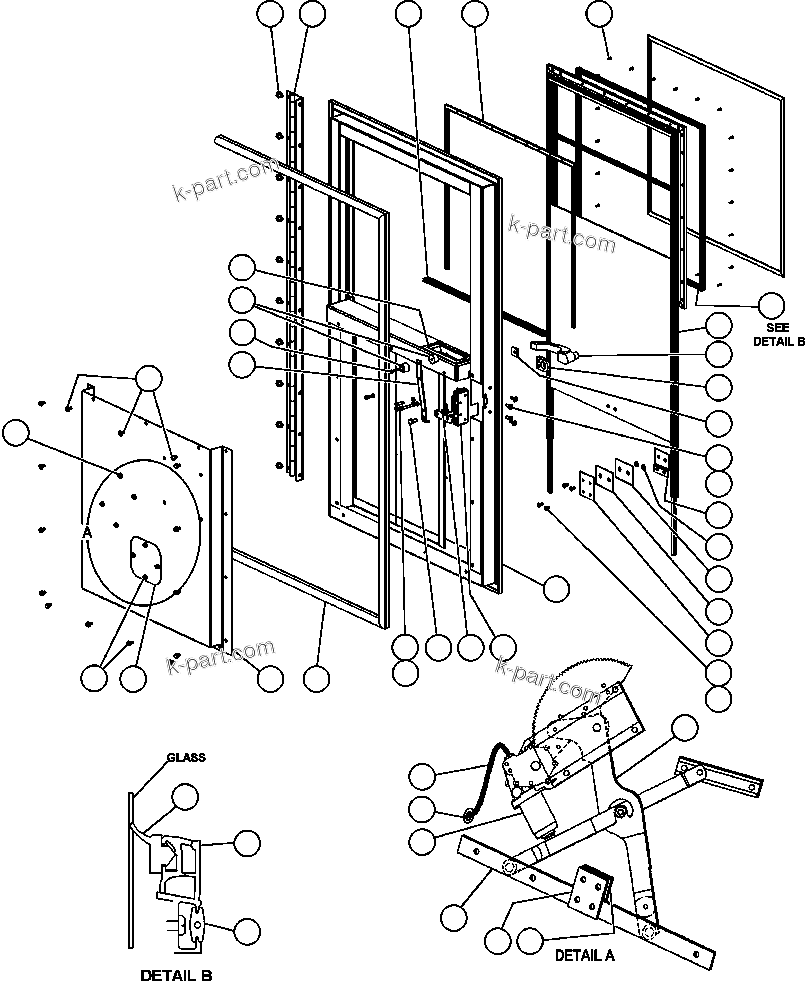 k-part.com
k-part.com
SEE DETAIL B
A
k-part.com
k-part.com
GLASS
DETAIL B
DETAIL A