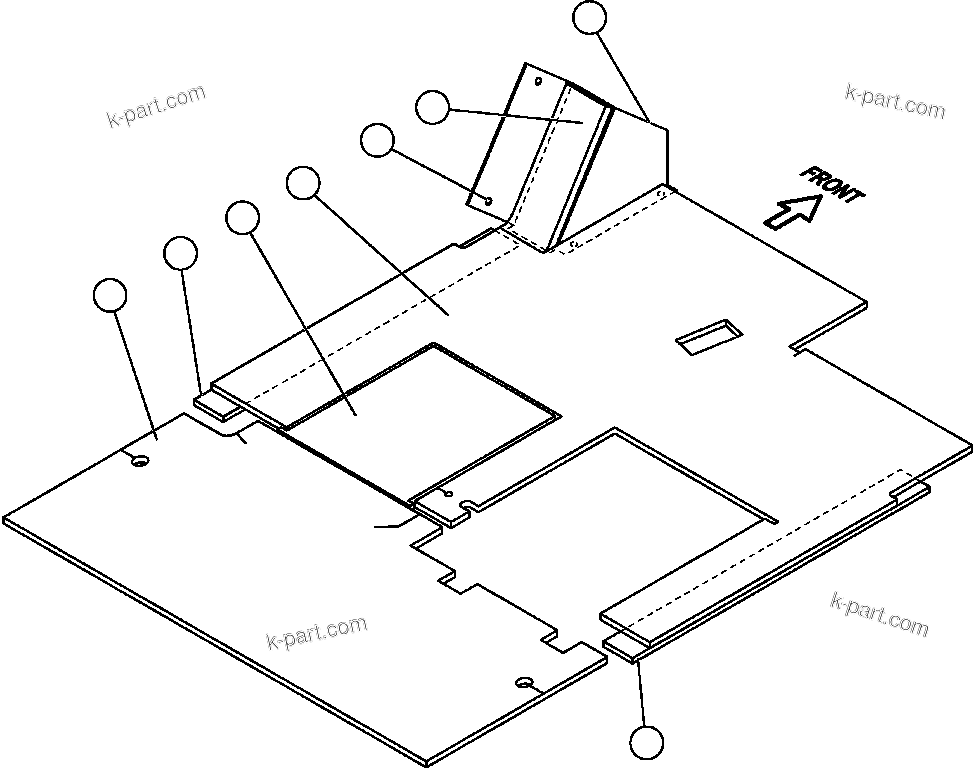 k-part.com

k-part.com

FRONT

k-part.com

k-part.com