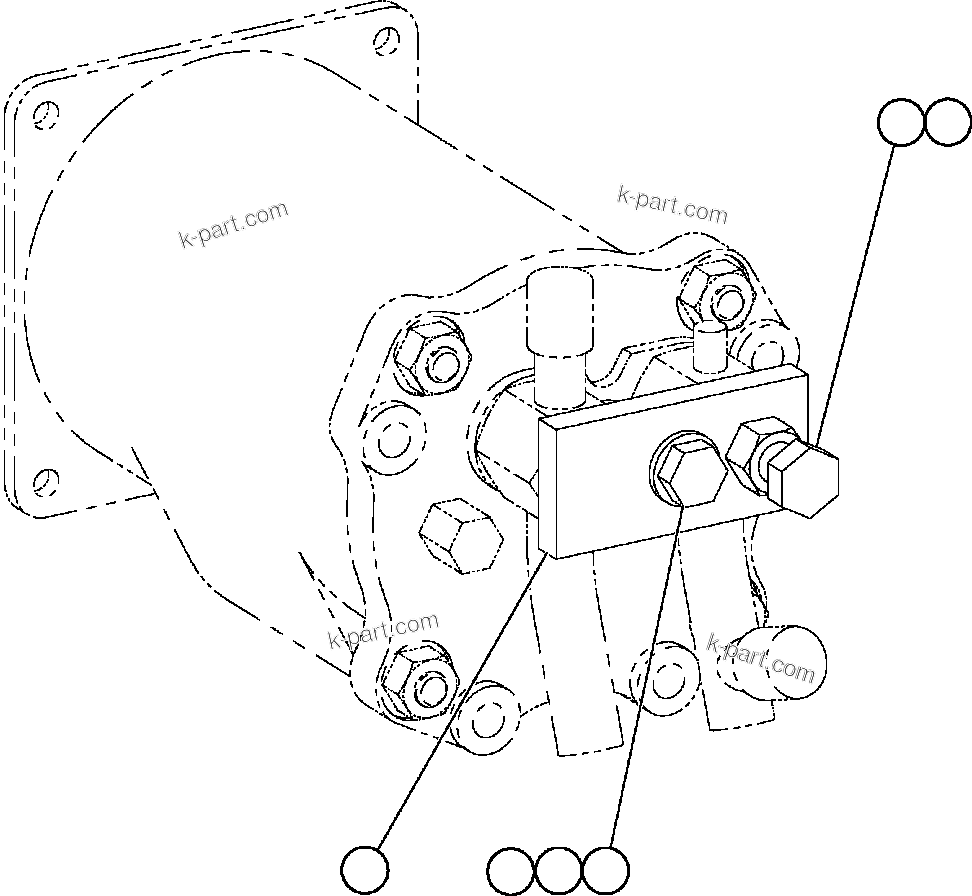 k-part.com
k-part.com
k-part.com
k-part.com