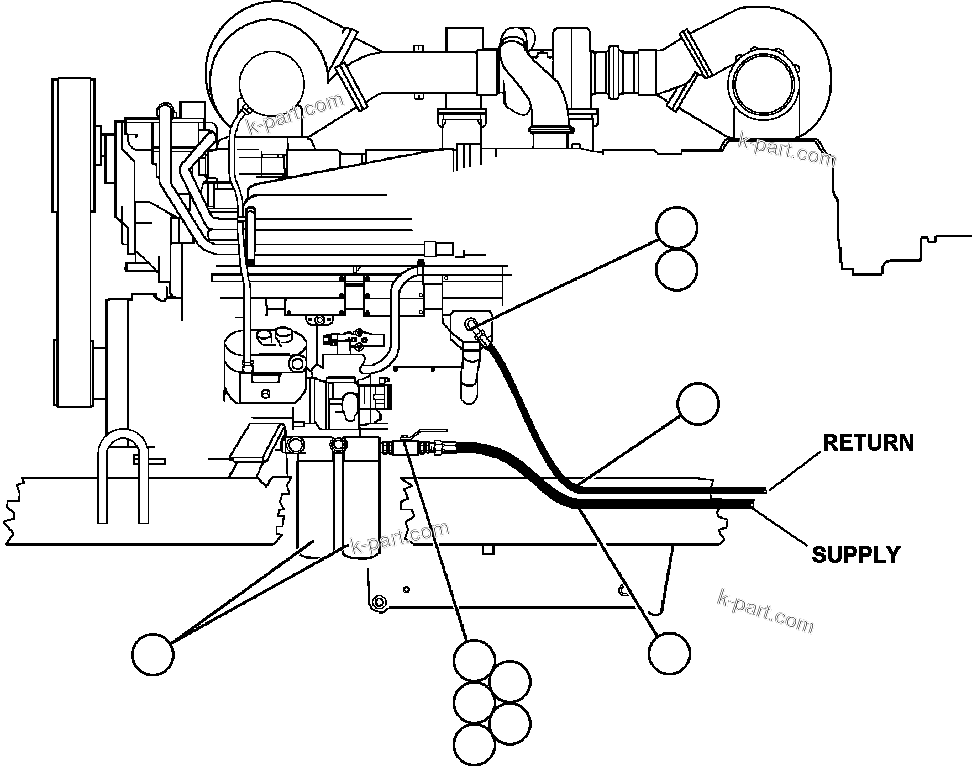 k-part.com
k-part.com
RETURN
SUPPLY
k-part.com
k-part.com