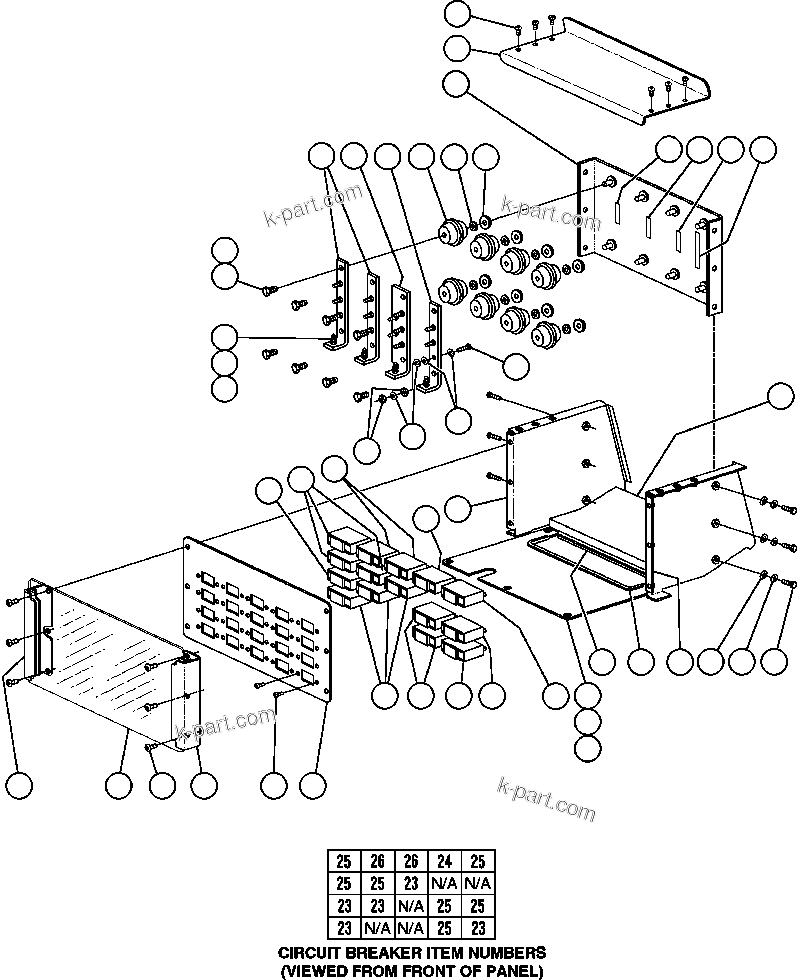 k-part.com

k-part.com

k-part.com

k-part.com

| 25 | 26 | 26 | 24 | 25 |
|---|---|---|---|---|
| 25 | 25 | 23 | N/A | N/A |
| 23 | 23 | N/A | 25 | 25 |
| 23 | N/A | N/A | 25 | 23 |

CIRCUIT BREAKER ITEM NUMBERS
(VIEWED FROM FRONT OF PANEL)