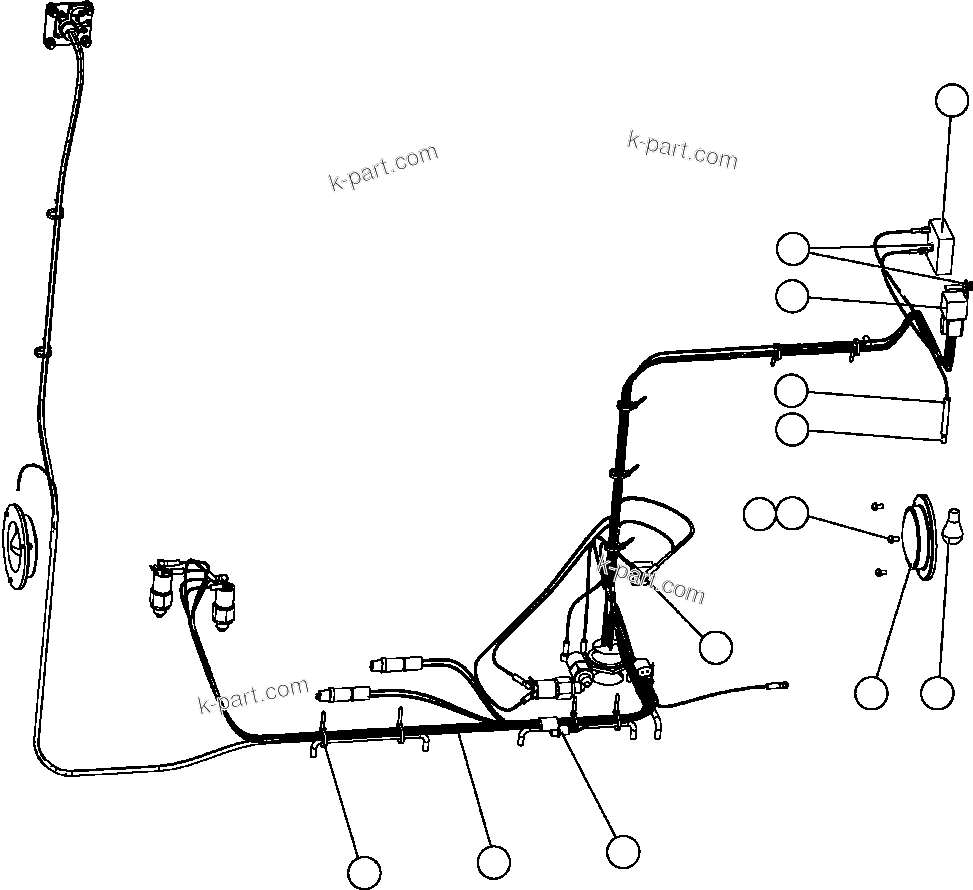 k-part.com
k-part.com
k-part.com
k-part.com