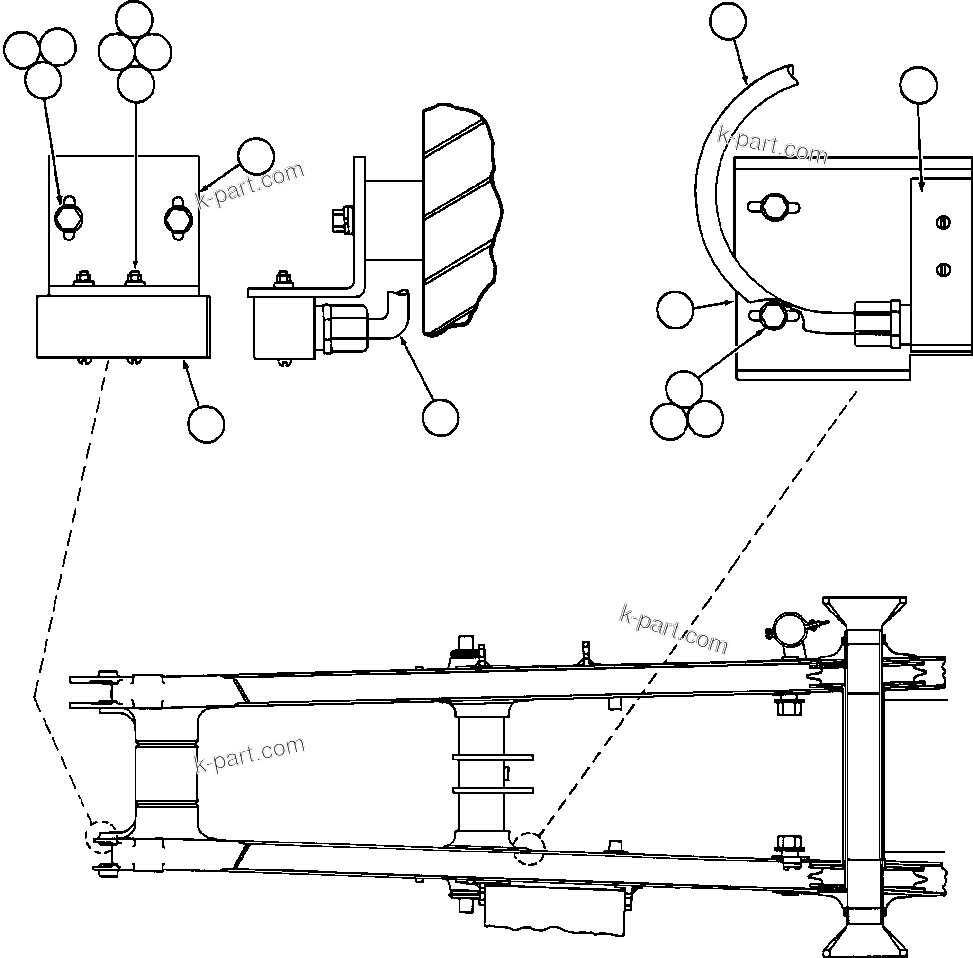 k-part.com

k-part.com

k-part.com

k-part.com