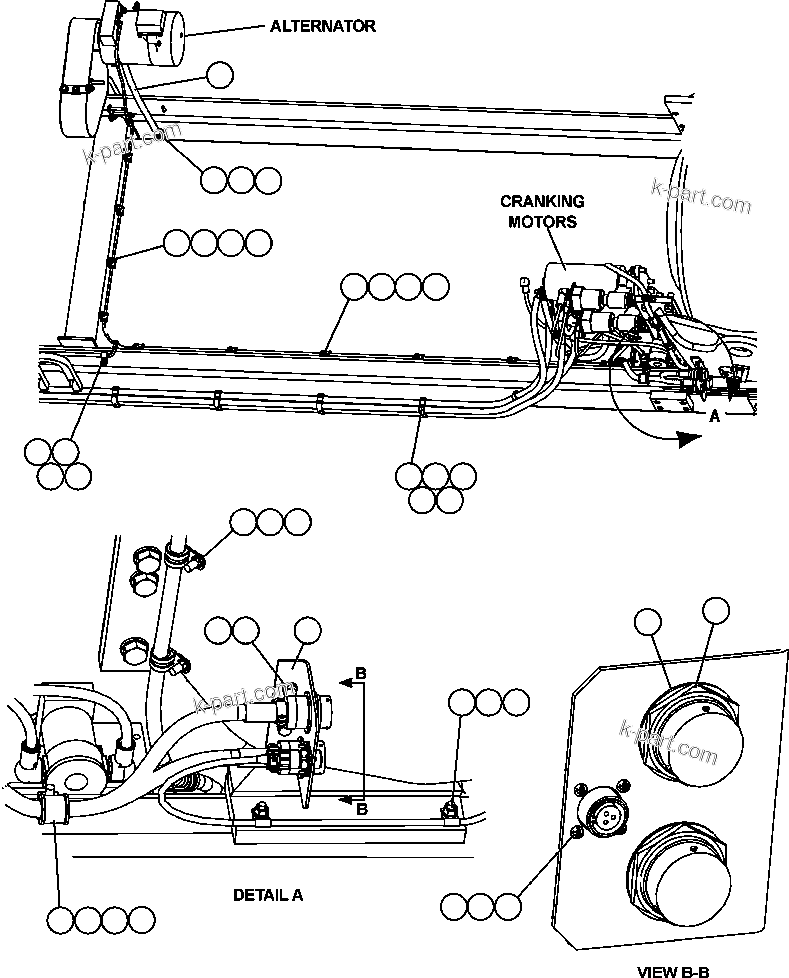 ALTERNATOR

k-part.com

k-part.com

CRANKING MOTORS

A

B

B

k-part.com

k-part.com

DETAIL A

VIEW B-B