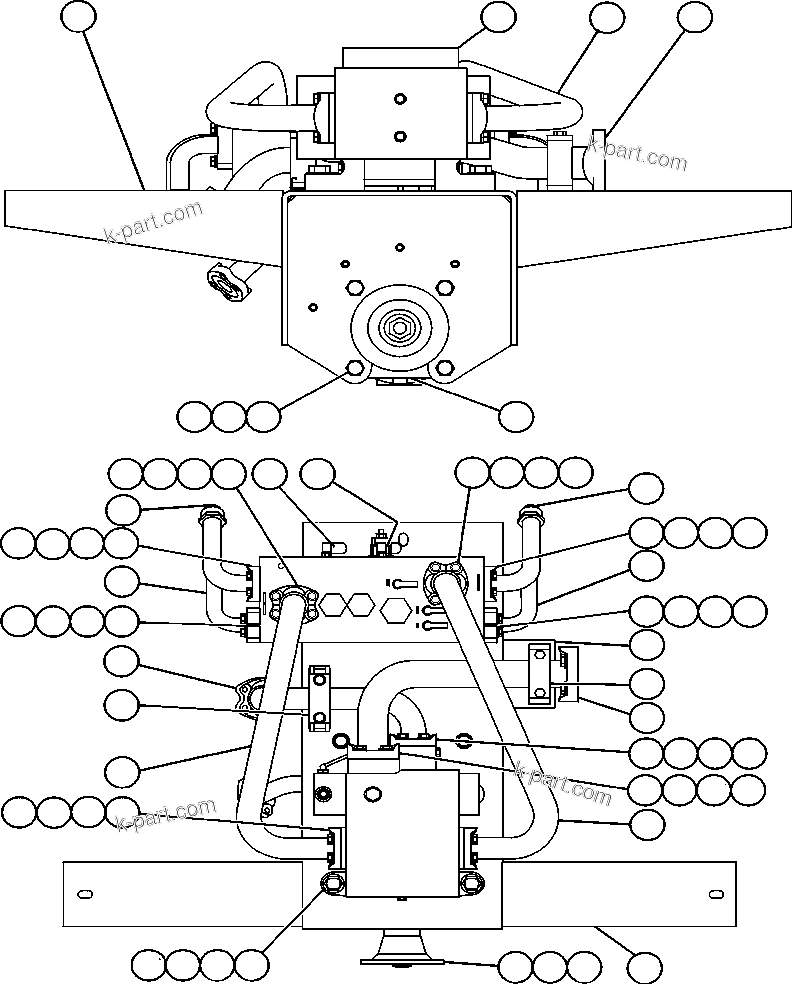 k-part.com
k-part.com
k-part.com
k-part.com