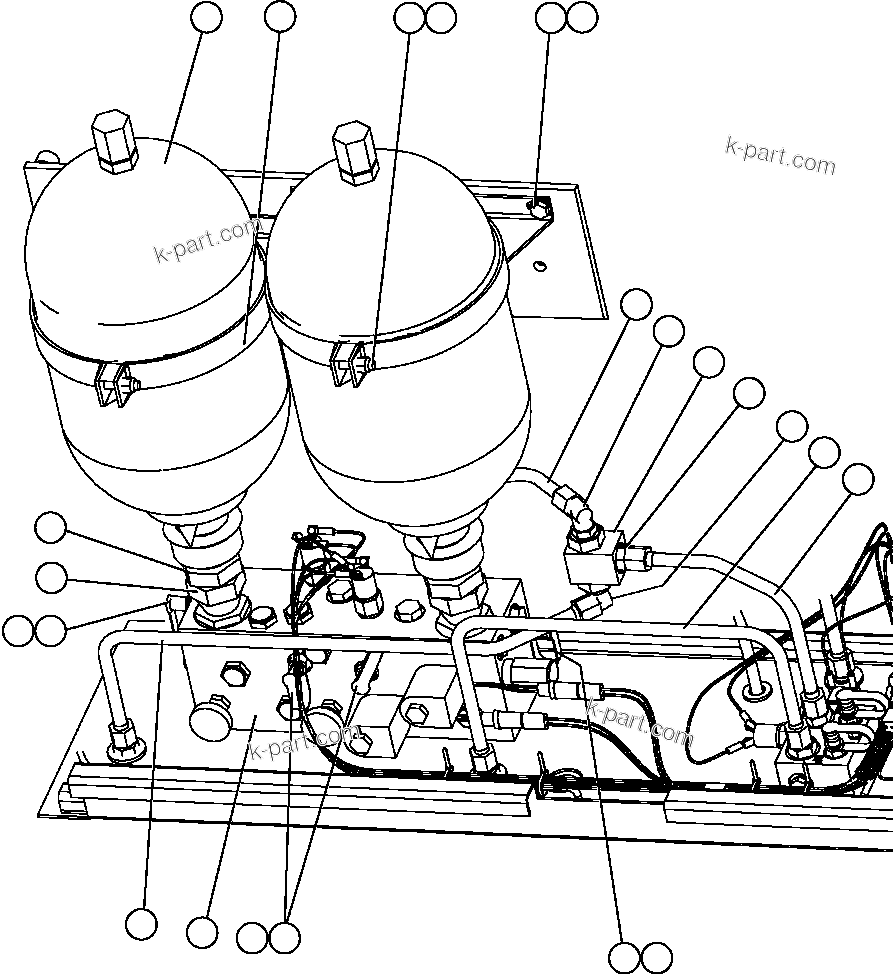 k-part.com

k-part.com

k-part.com

k-part.com