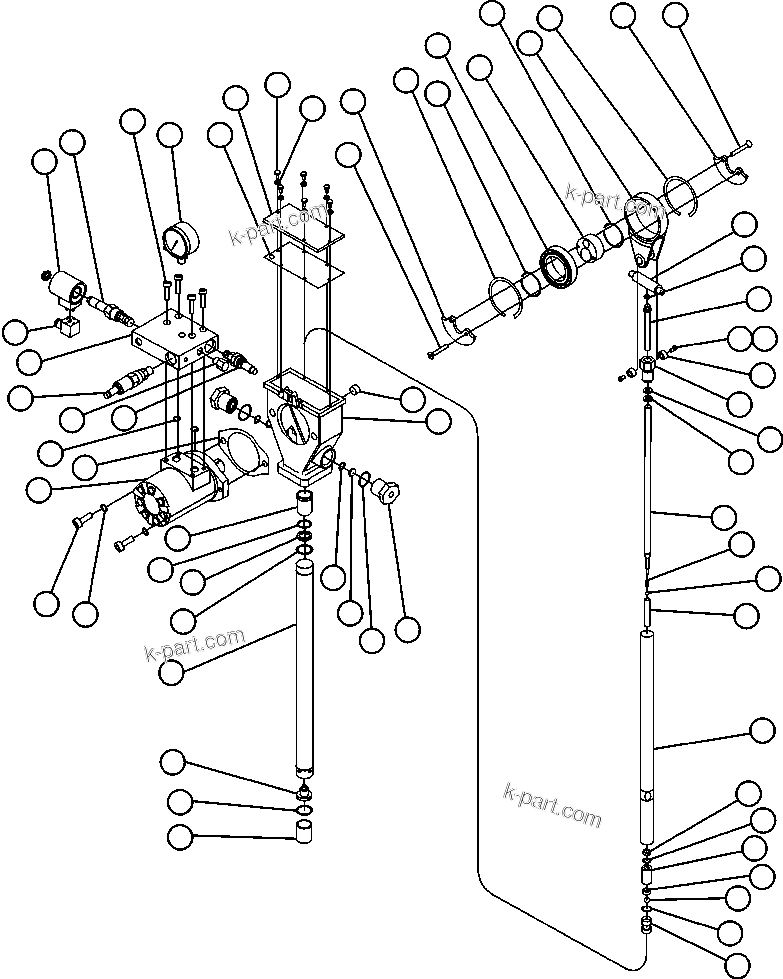 k-part.com

k-part.com

k-part.com

k-part.com