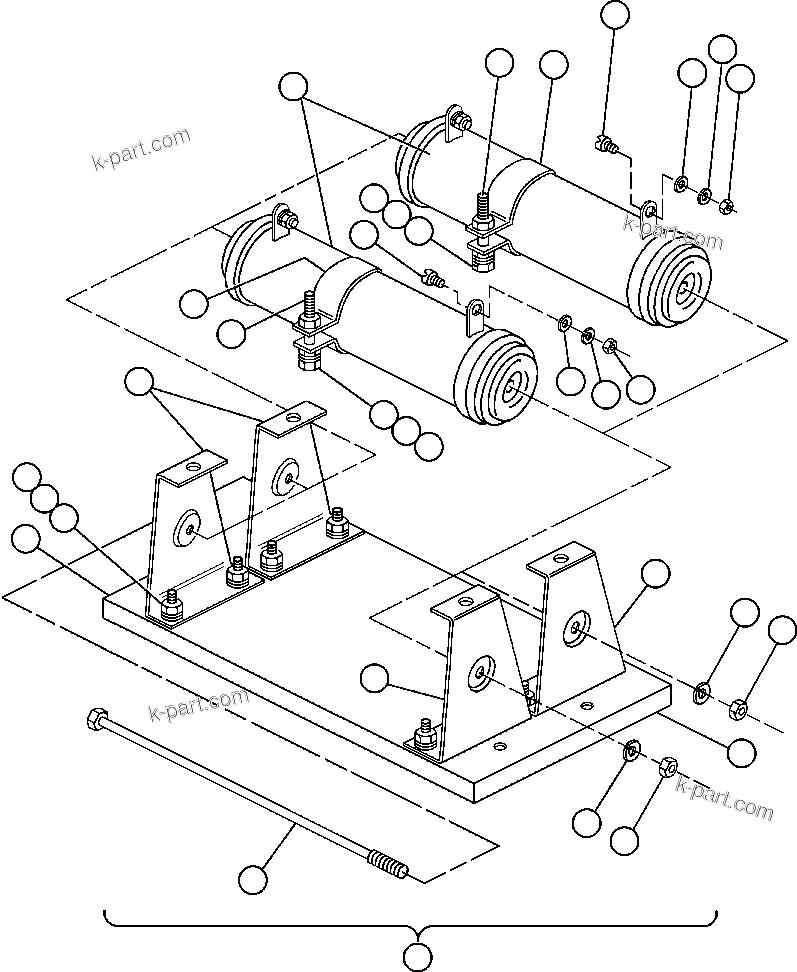 k-part.com

k-part.com

k-part.com

k-part.com