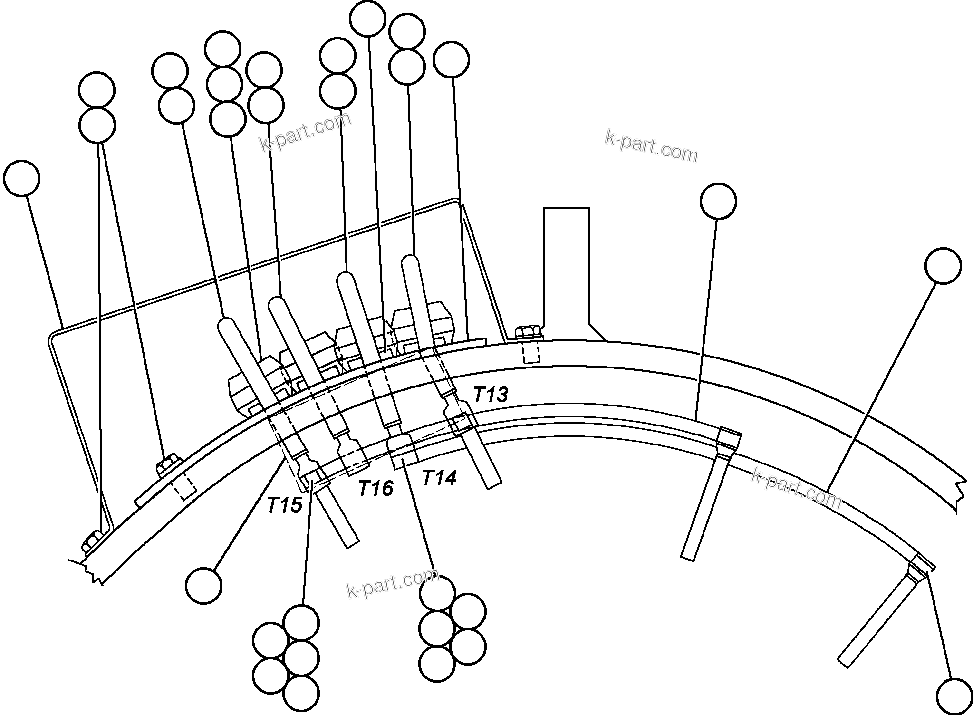 k-part.com
k-part.com
T13
T15
T16
T14
k-part.com
k-part.com