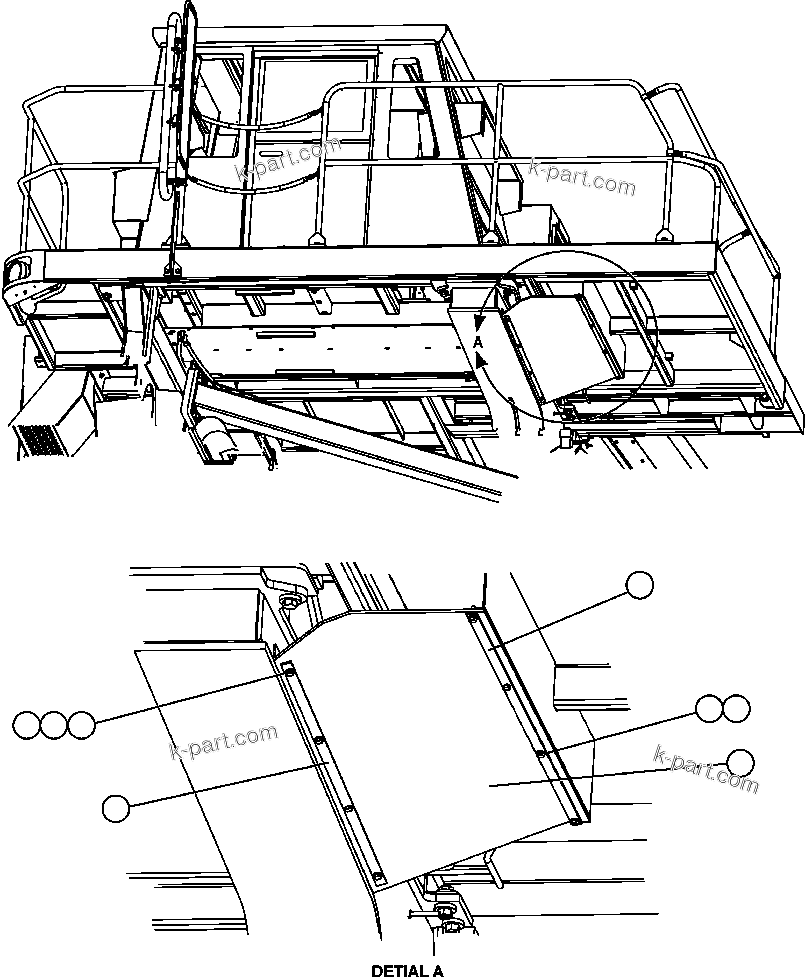 k-part.com
k-part.com
A
A
k-part.com
k-part.com
DETIAL A