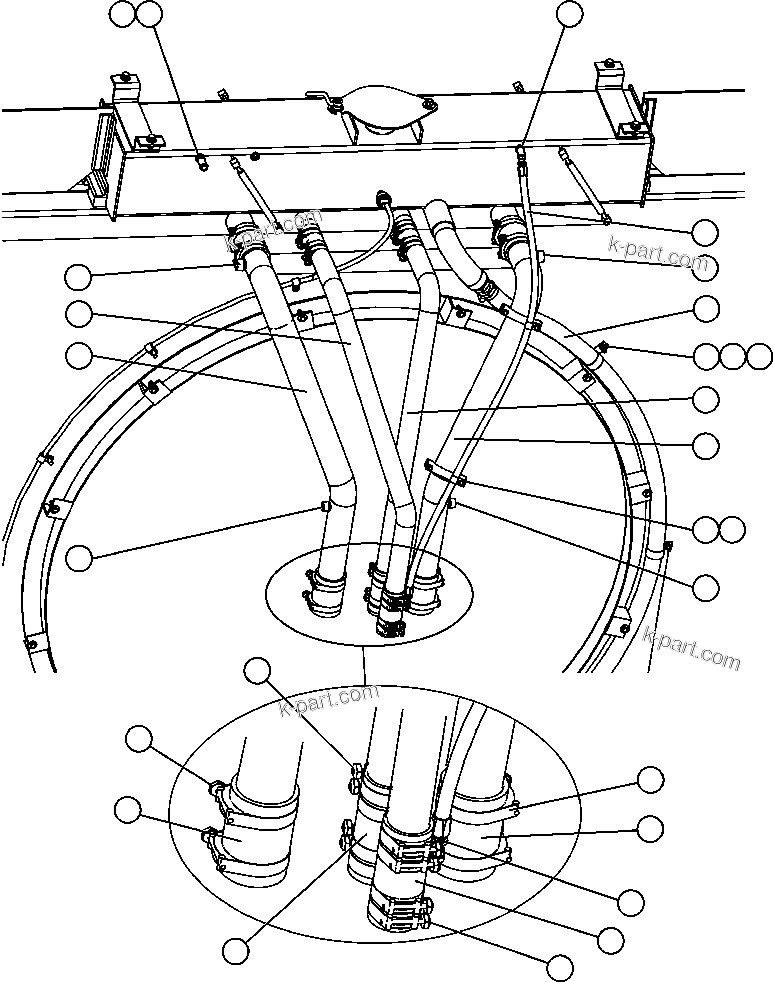 k-part.com
k-part.com
k-part.com
k-part.com