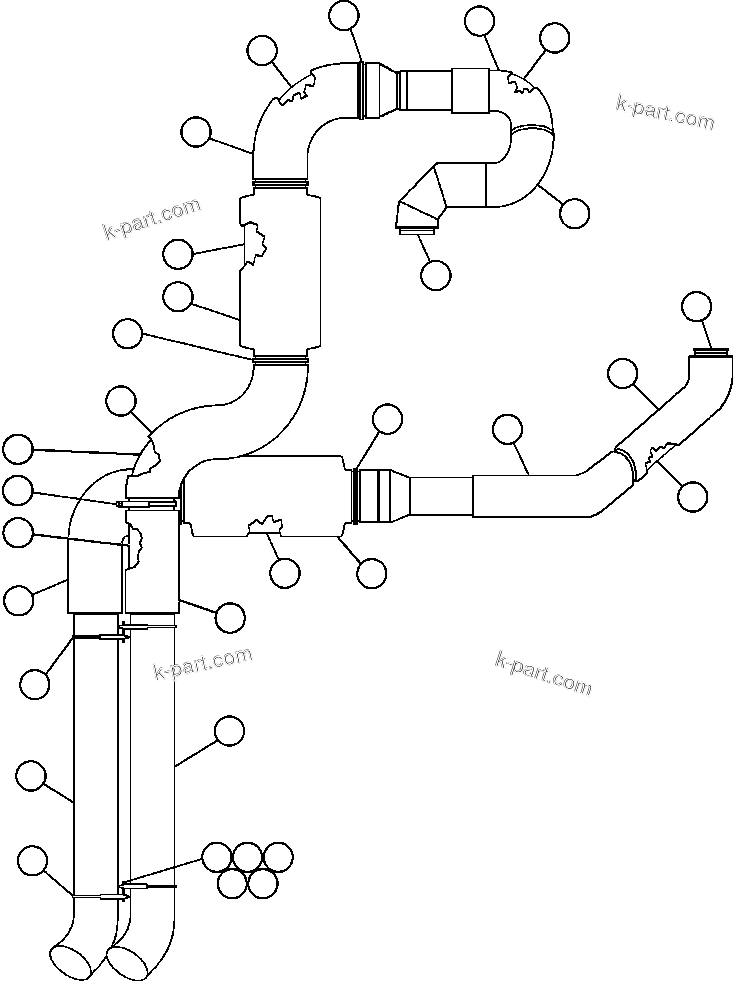 k-part.com

k-part.com

k-part.com

k-part.com