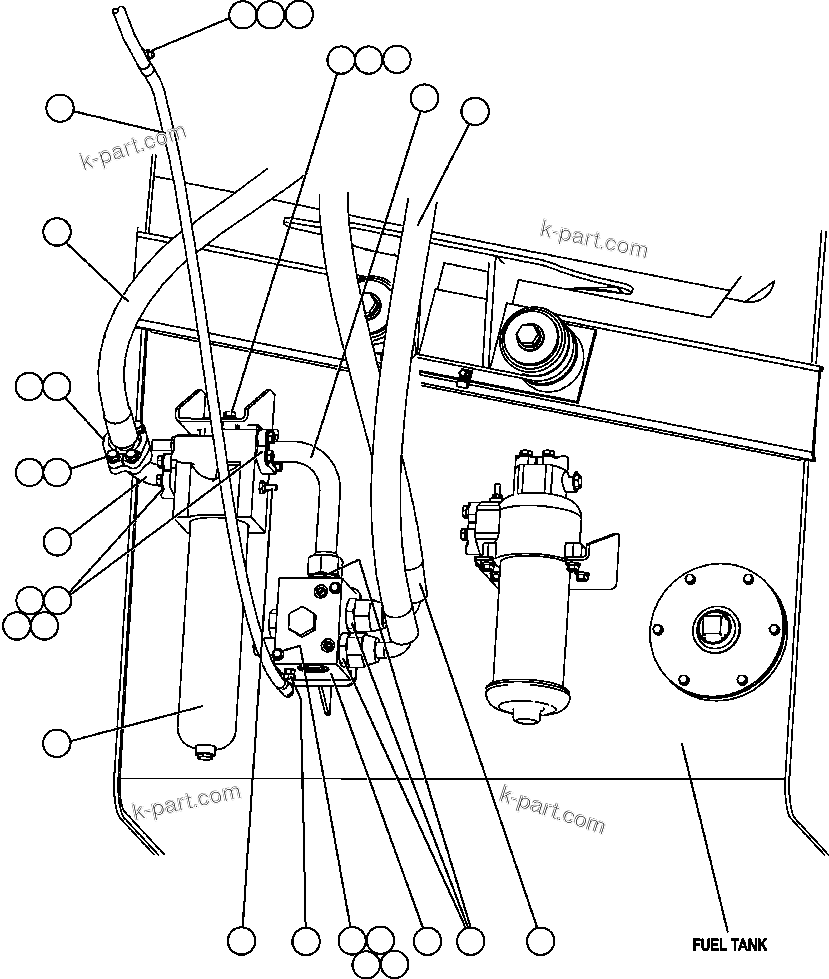 k-part.com

k-part.com

k-part.com

k-part.com

FUEL TANK