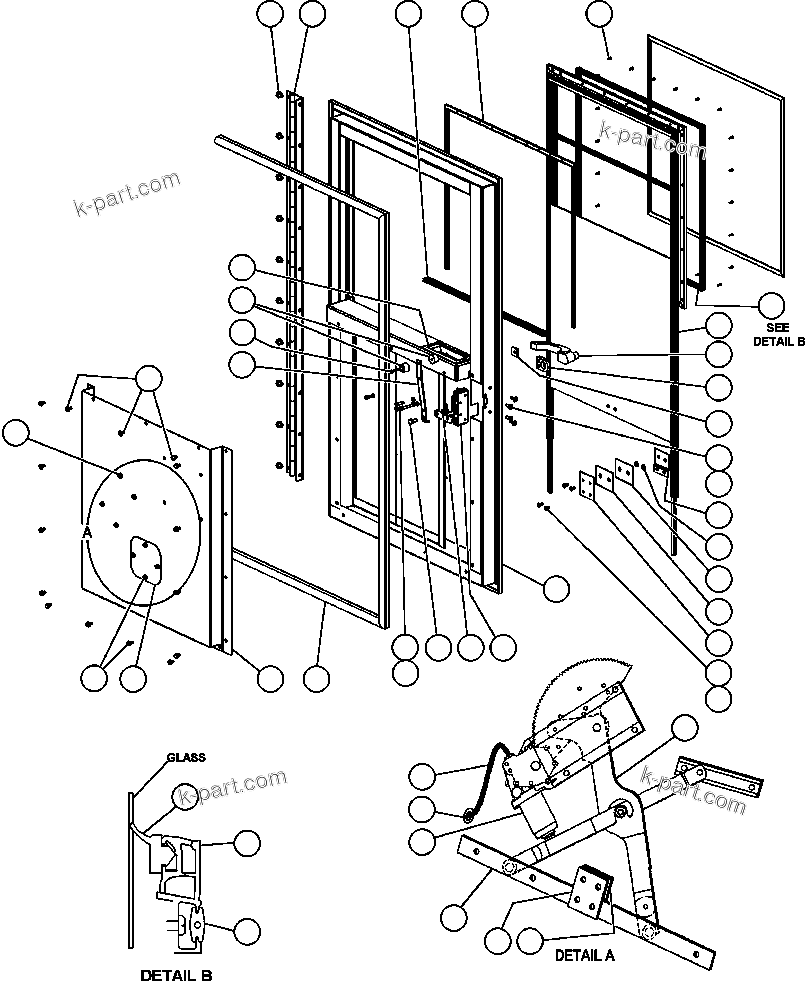 k-part.com

k-part.com

SEE DETAIL B

A

GLASS

k-part.com

k-part.com

DETAIL B

DETAIL A