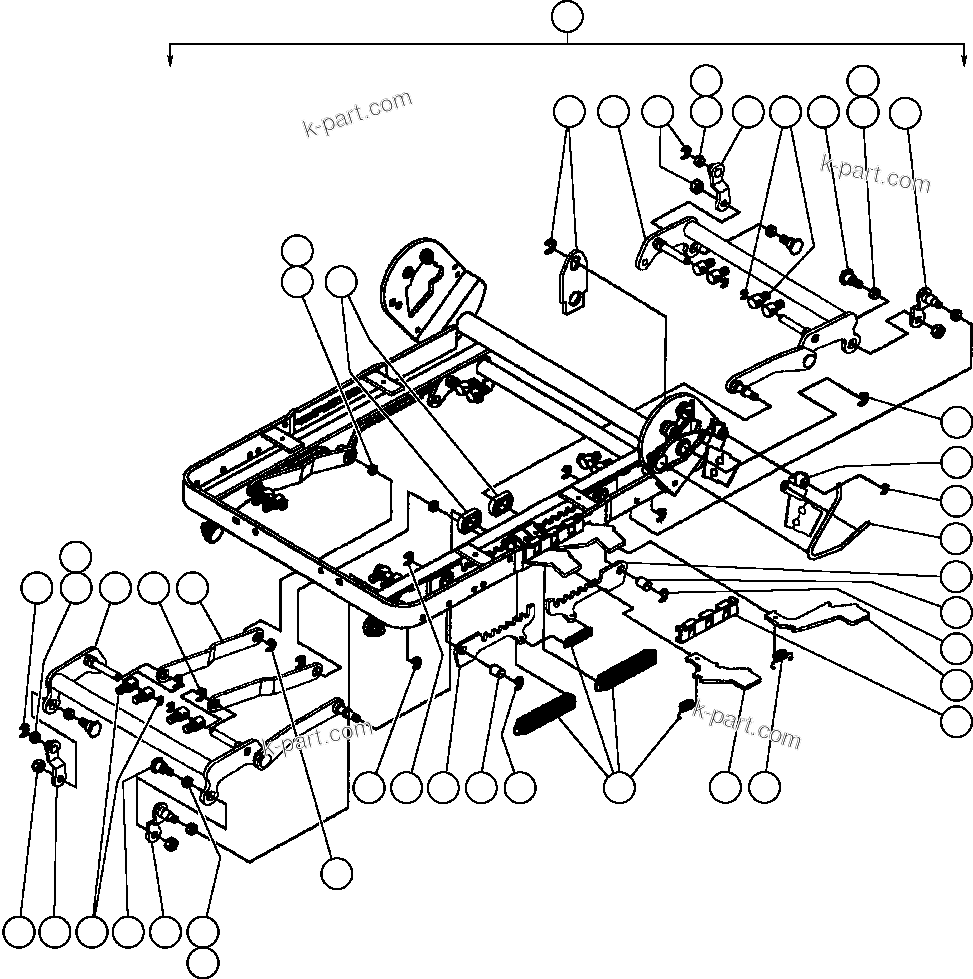 k-part.com
k-part.com
k-part.com
k-part.com