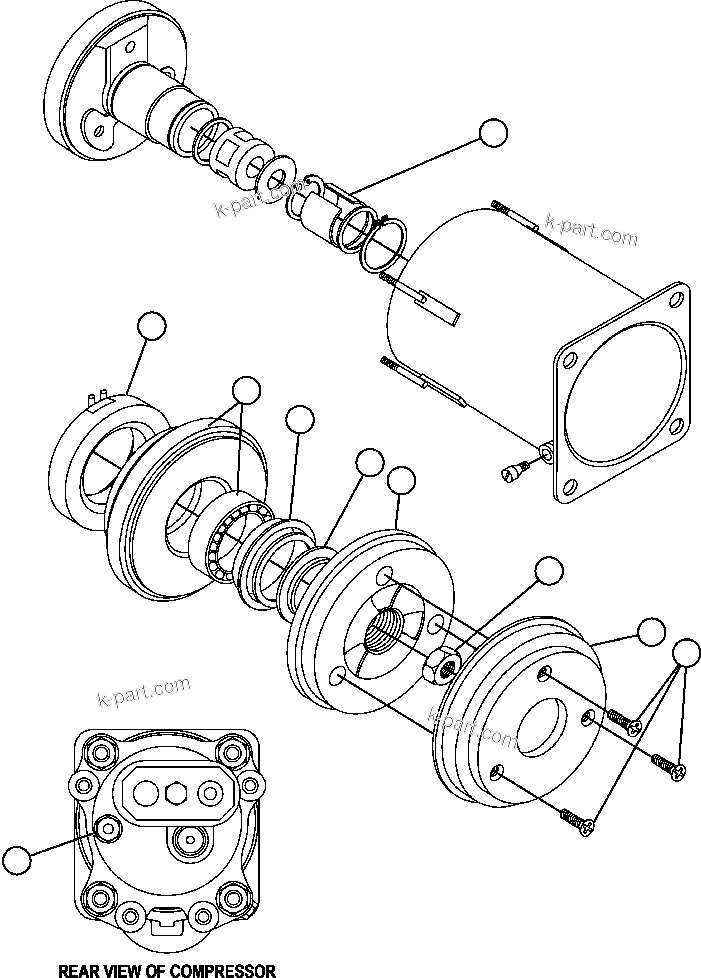 k-part.com

k-part.com

k-part.com

k-part.com

REAR VIEW OF COMPRESSOR