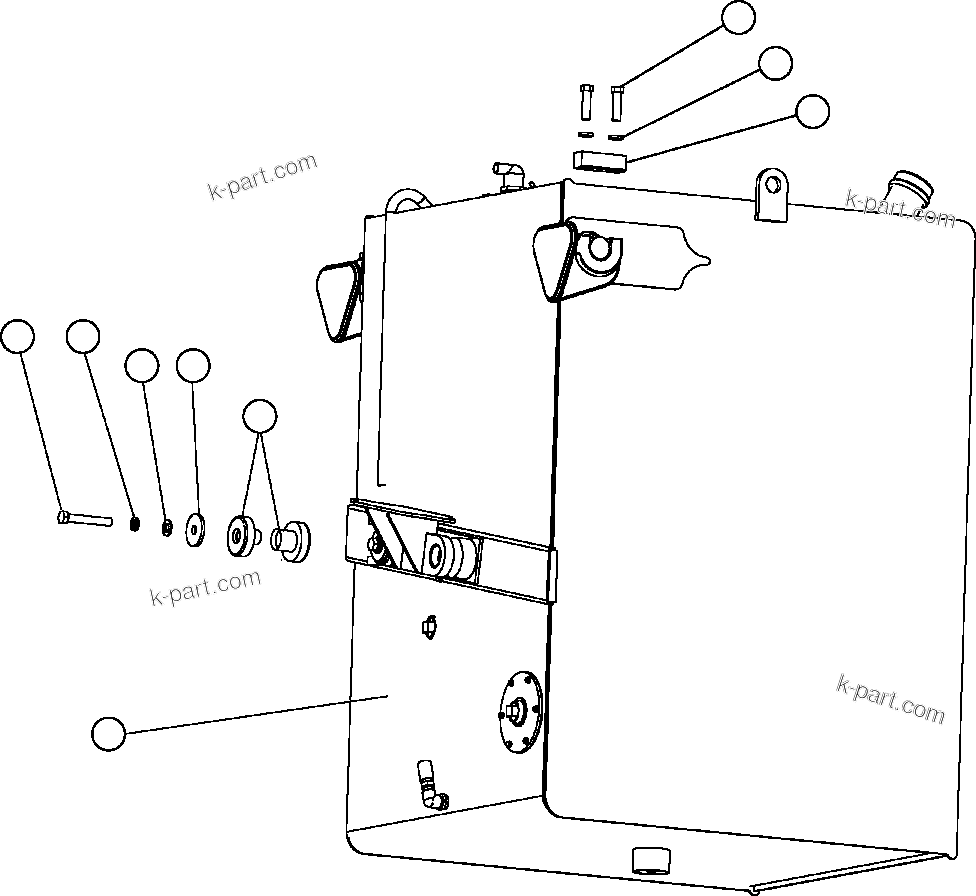 k-part.com
k-part.com
k-part.com
k-part.com