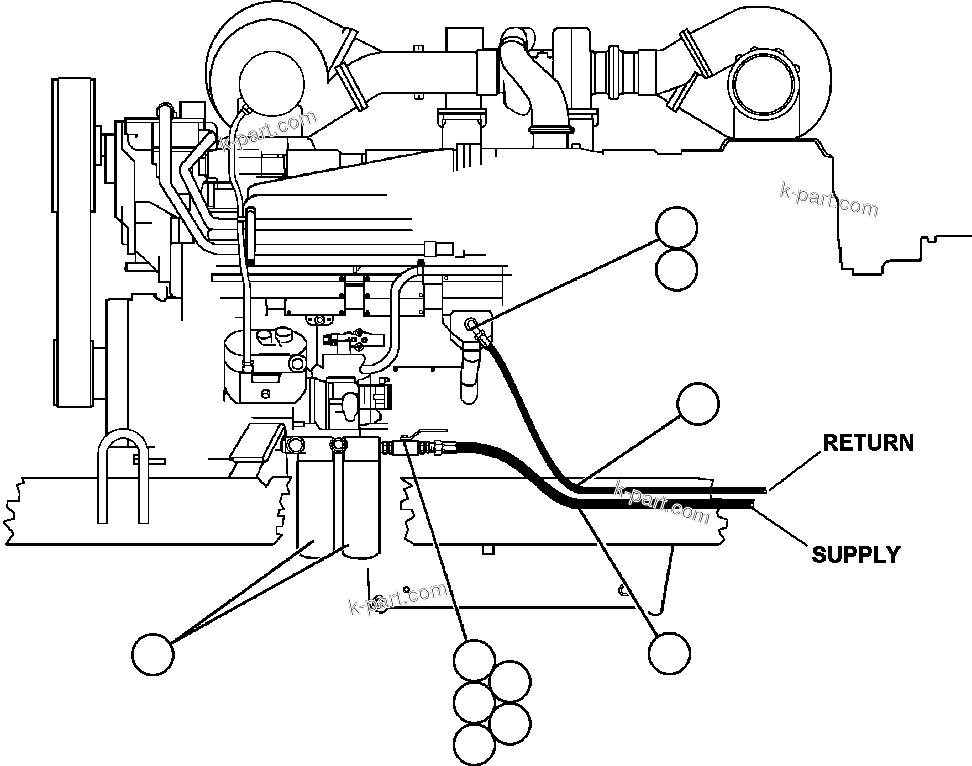 k-part.com
k-part.com
RETURN
k-part.com
SUPPLY
k-part.com