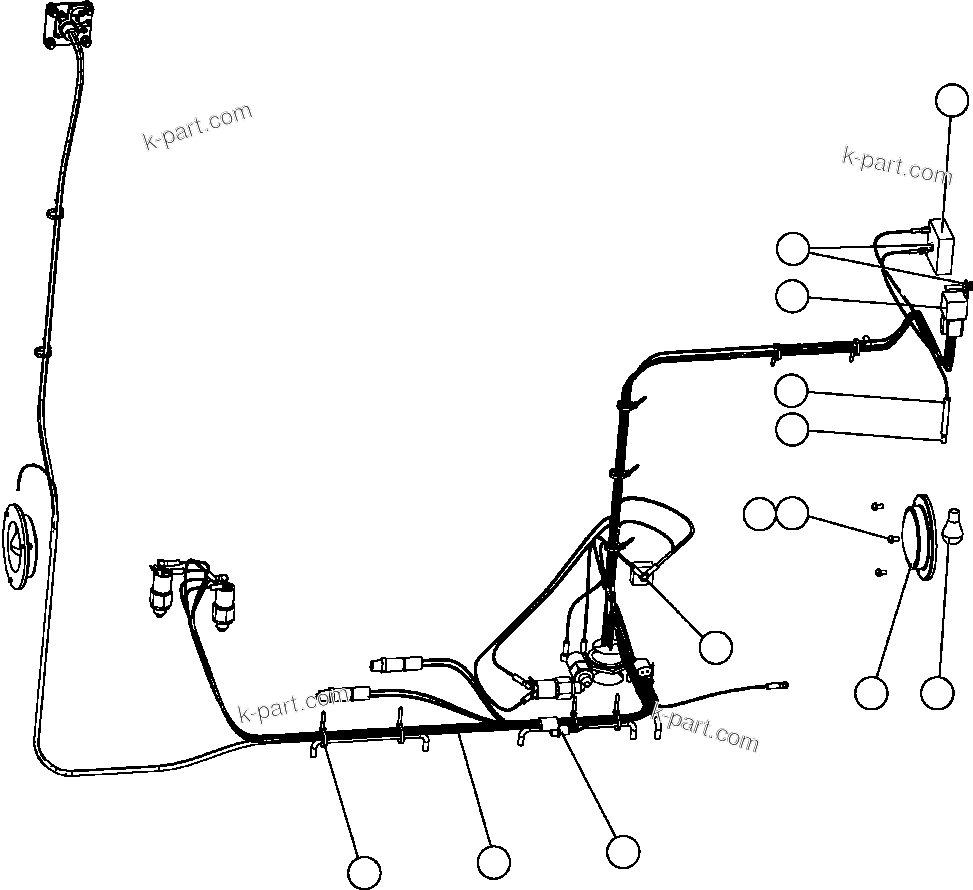 k-part.com
k-part.com
k-part.com
k-part.com