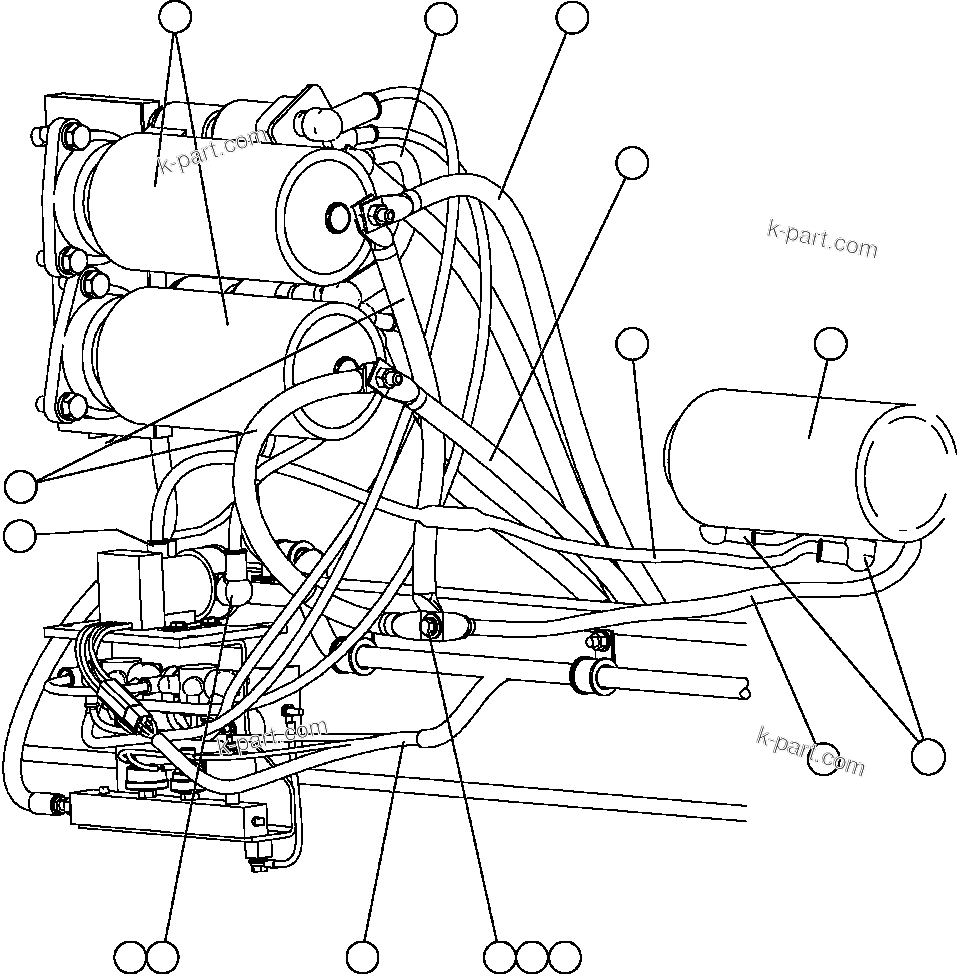 k-part.com

k-part.com

k-part.com

k-part.com