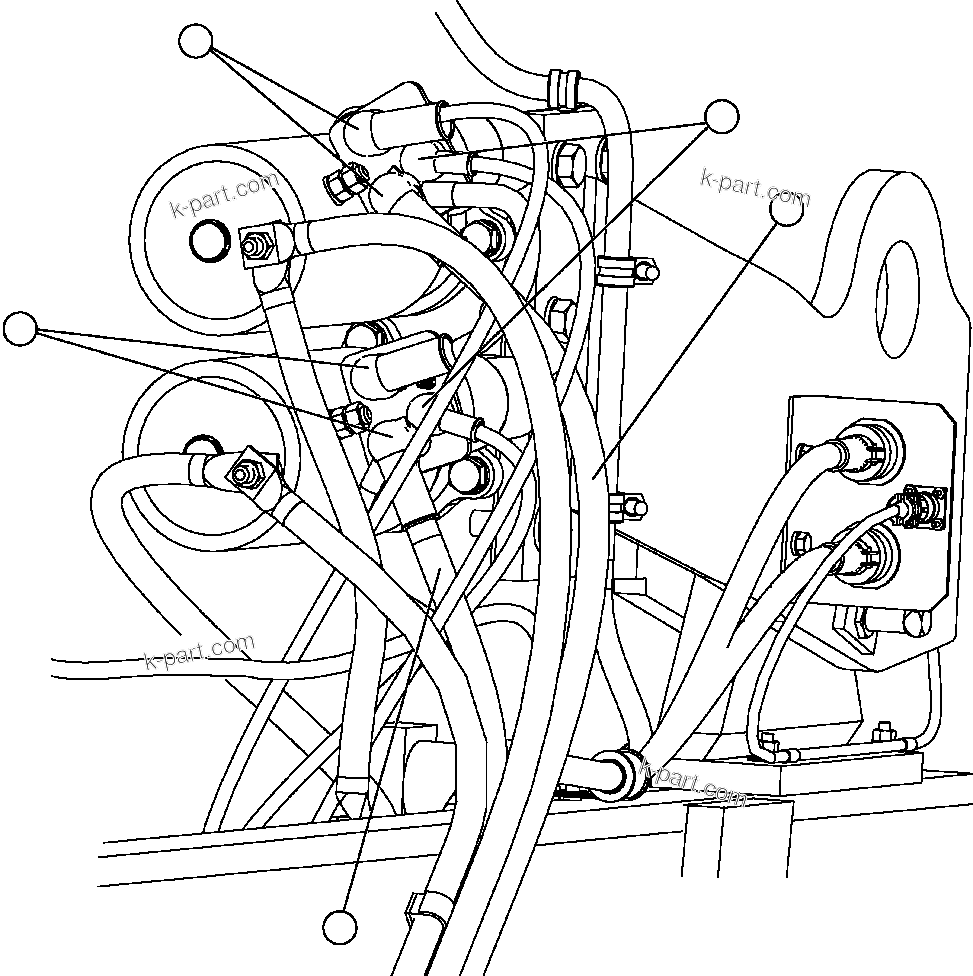 k-part.com
k-part.com
k-part.com
k-part.com