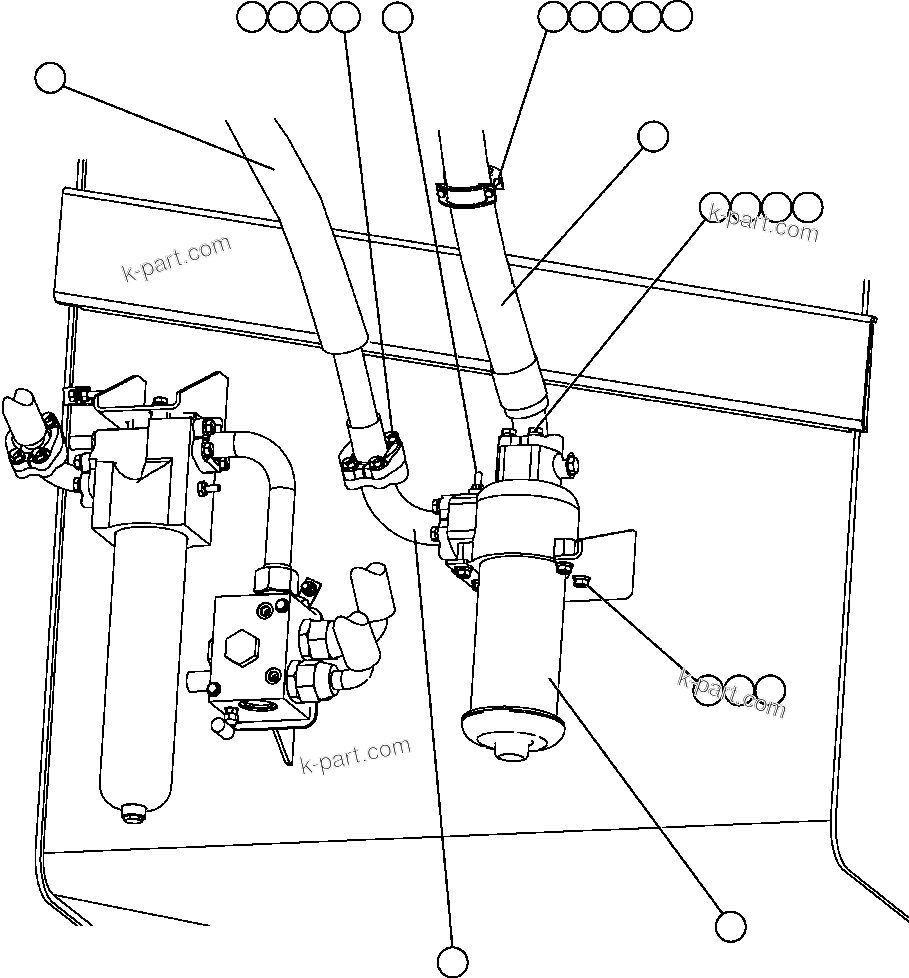 k-part.com

k-part.com

k-part.com

k-part.com