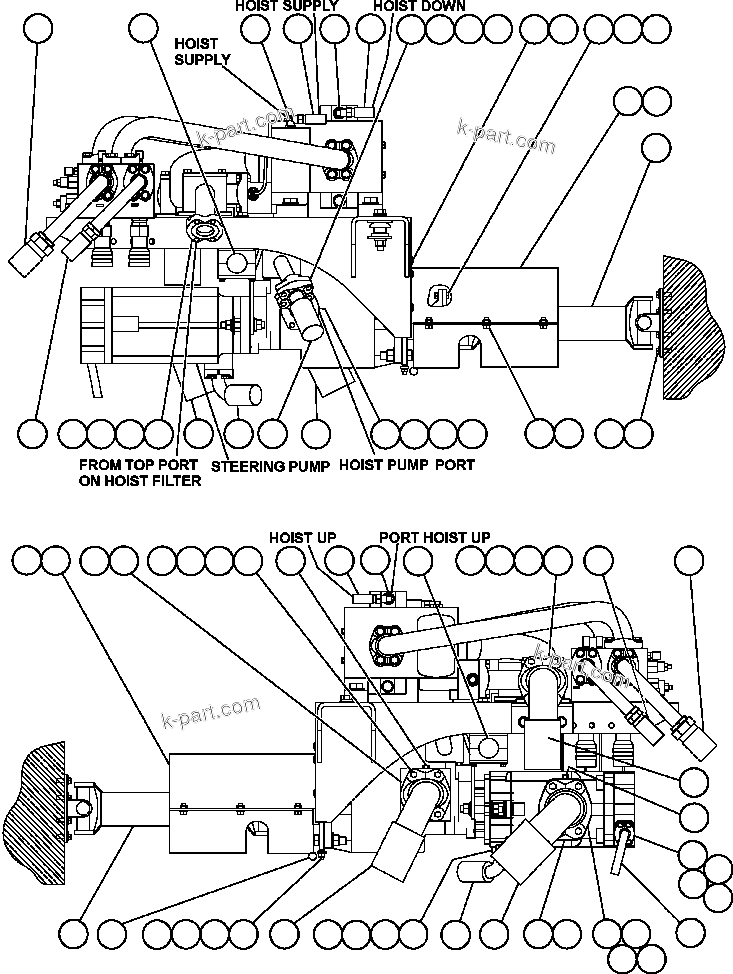 HOIST SUPPLY
HOIST DOWN
HOIST SUPPLY
k-part.com
k-part.com
FROM TOP PORT ON HOIST FILTER
STEERING PUMP
HOIST PUMP PORT
HOIST UP
PORT HOIST UP
k-part.com
k-part.com