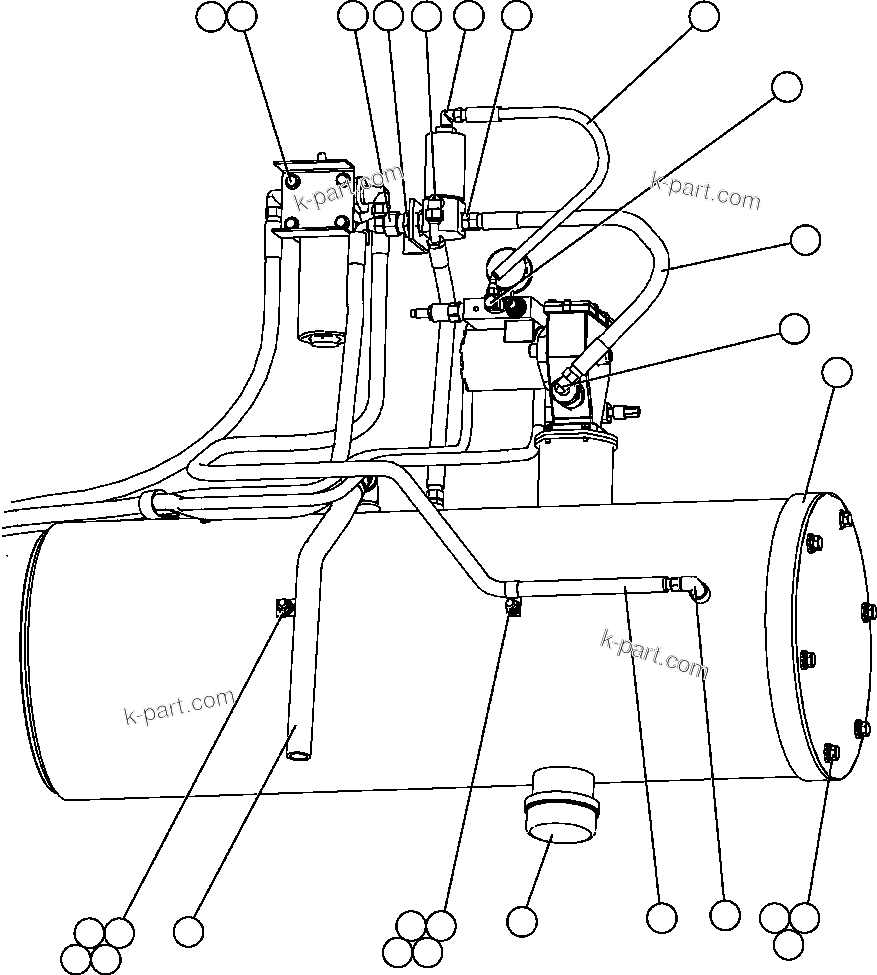 k-part.com
k-part.com
k-part.com
k-part.com