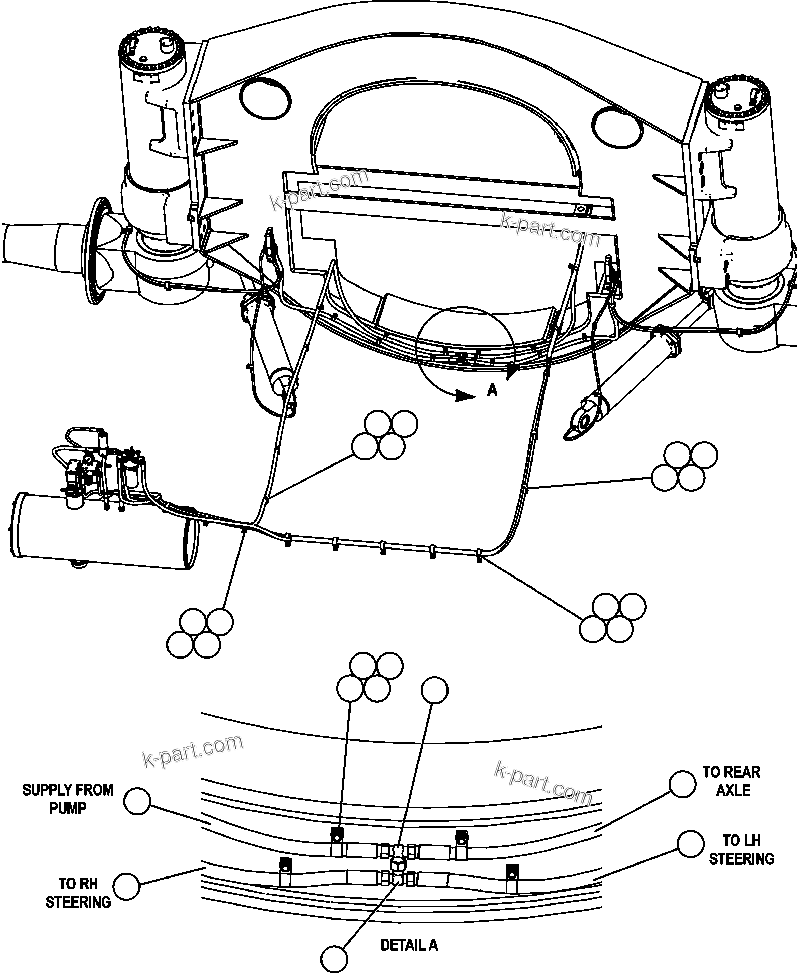 k-part.com

k-part.com

A

k-part.com

k-part.com

SUPPLY FROM PUMP

TO REAR AXLE

TO LH STEERING

TO RH STEERING

DETAIL A