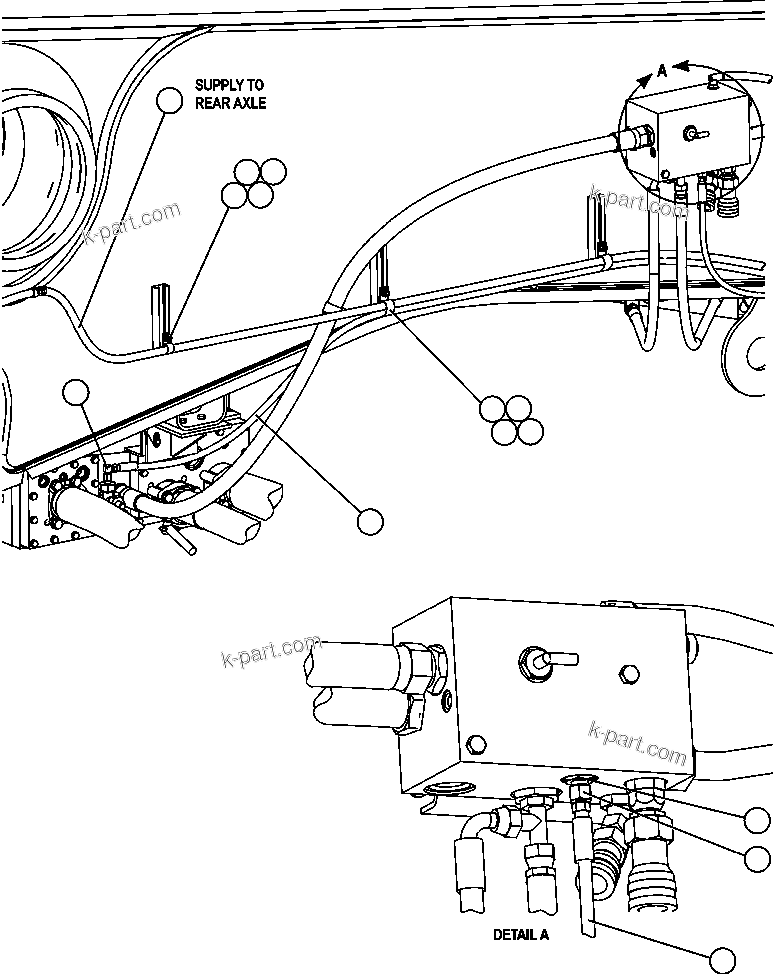 SUPPLY TO REAR AXLE

A

k-part.com

k-part.com

k-part.com

k-part.com

DETAIL A