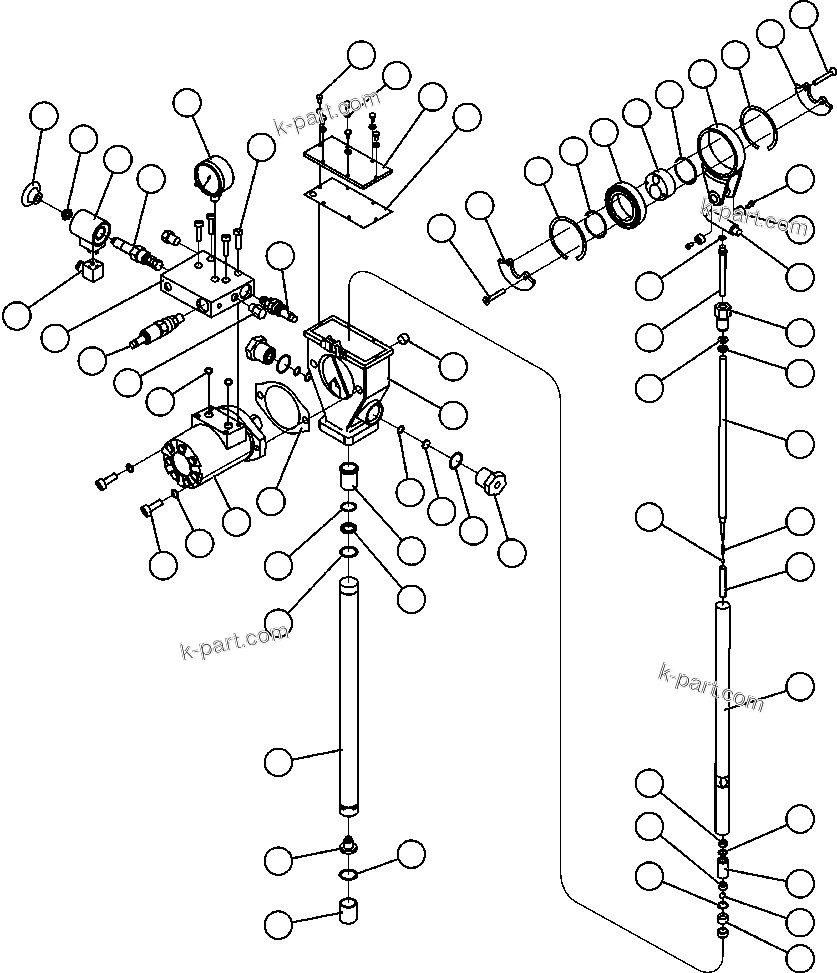 k-part.com
k-part.com
k-part.com
k-part.com