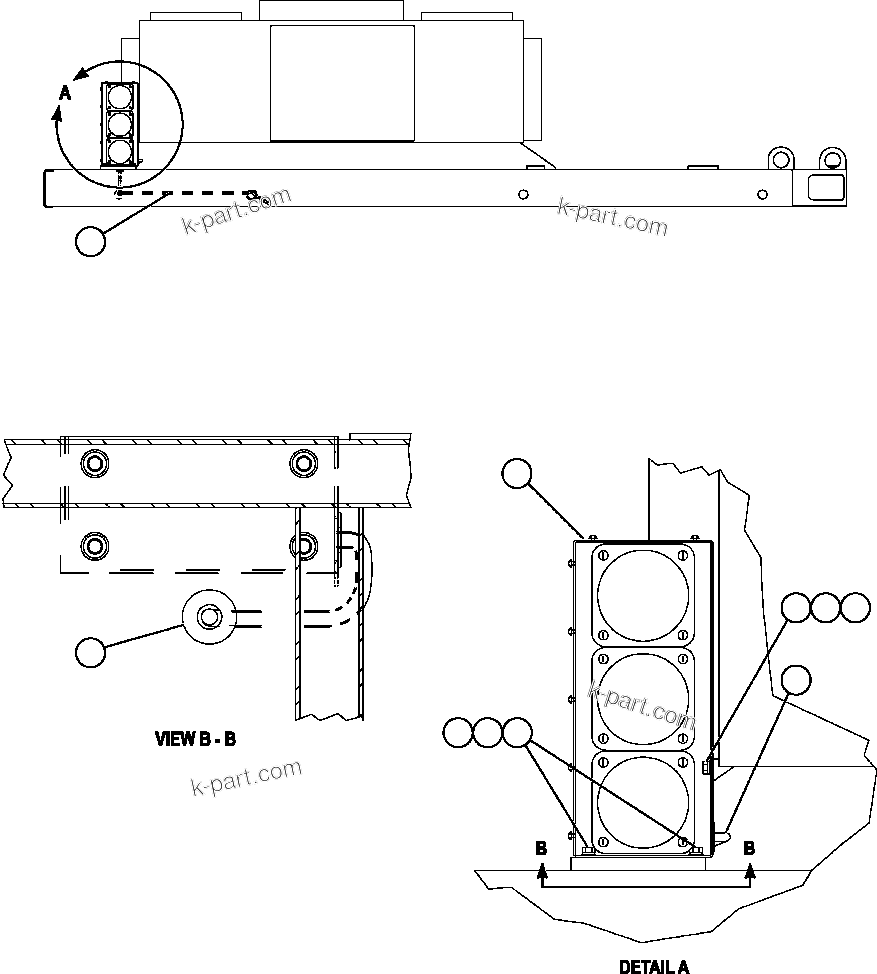 A

k-part.com

k-part.com

VIEW B - B

k-part.com

k-part.com

B

B

DETAIL A