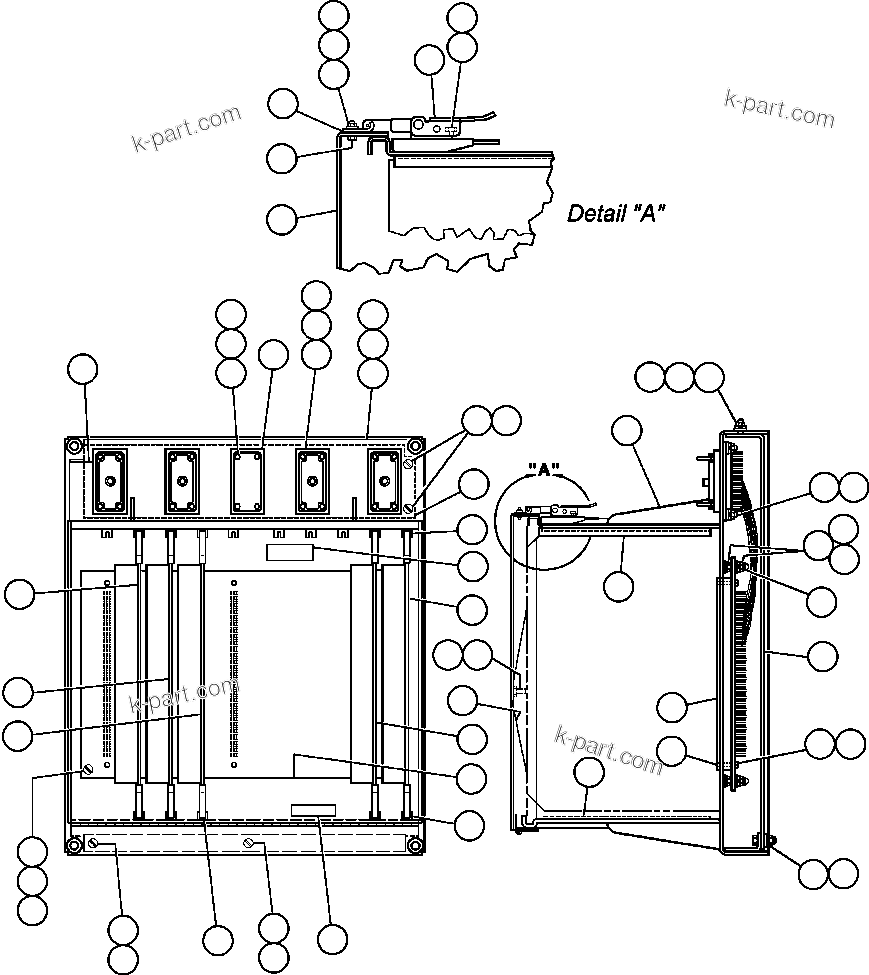 k-part.com

k-part.com

Detail "A"

"A"

k-part.com

k-part.com