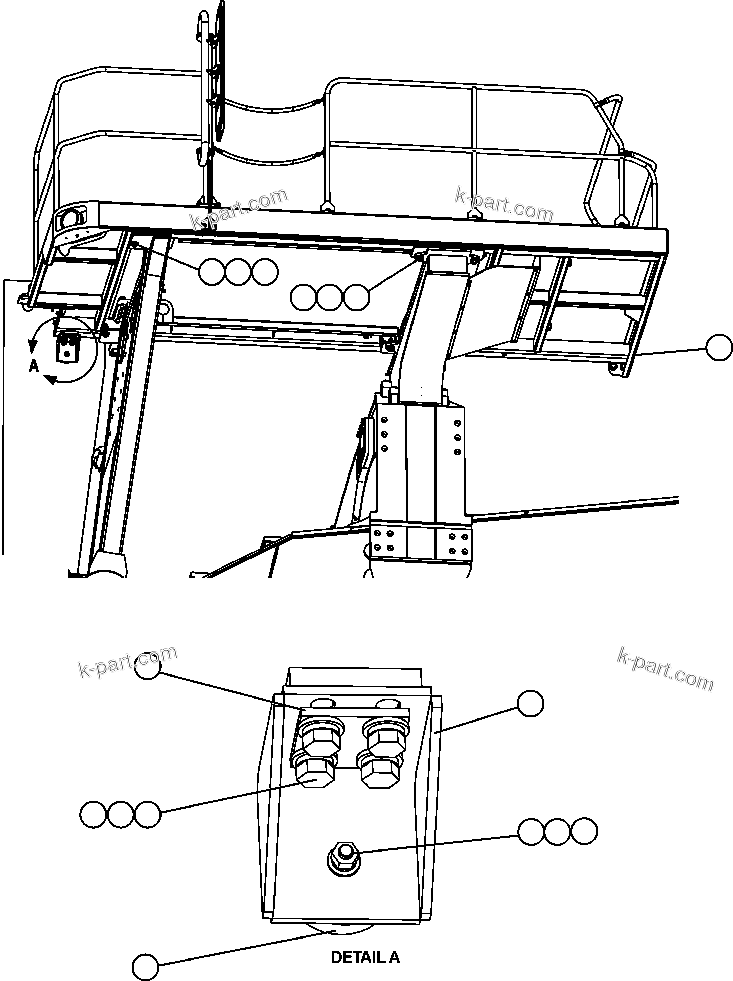 k-part.com
k-part.com
A
k-part.com
k-part.com
DETAIL A